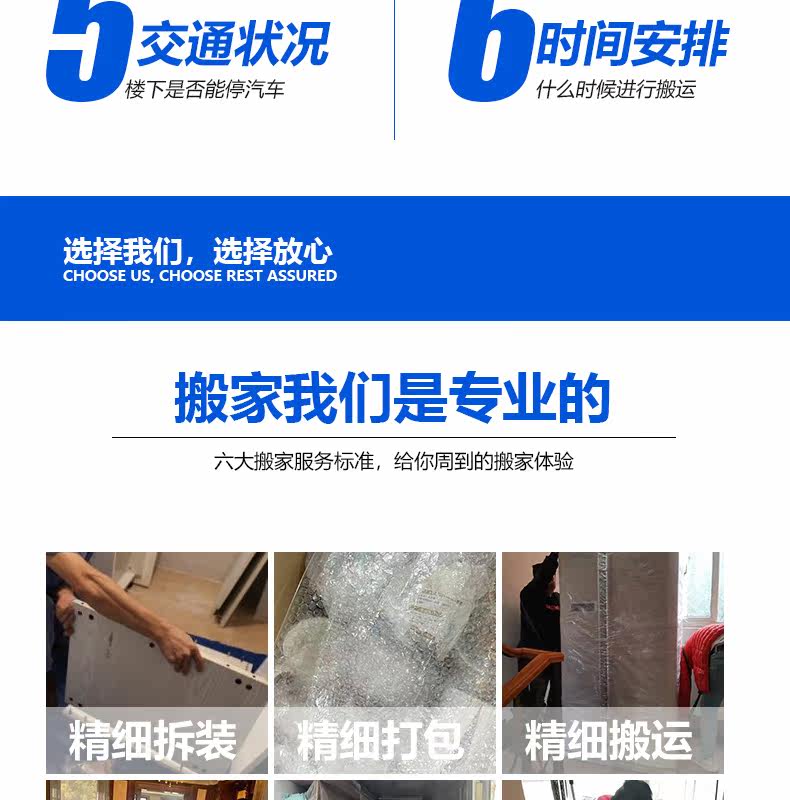 5 交通状况
楼下是否能停汽车

6 时间安排
什么时候进行搬运

选择我们，选择放心
CHOOSE US, CHOOSE REST ASSURED

搬家我们是专业的

六大搬家服务标准，给你周到的搬家体验

精细拆装

精细打包

精细搬运