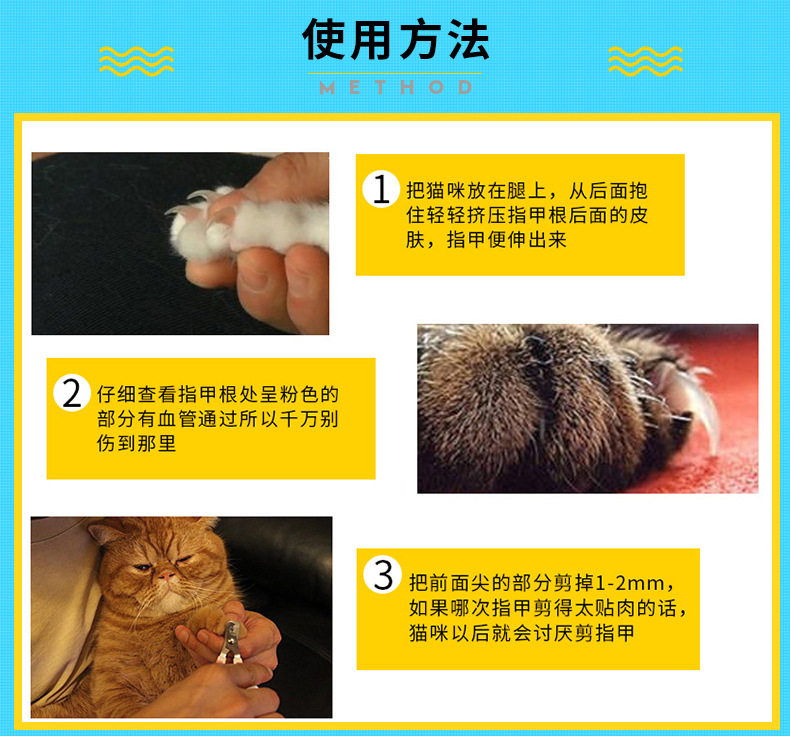 使用方法

METHOD

1 把猫咪放在腿上，从后面抱住轻轻挤压指甲根后面的皮肤，指甲便伸出来

2 仔细查看指甲根处呈粉色的部分有血管通过所以千万别伤到那里

3 把前面尖的部分剪掉1-2mm，如果哪次指甲剪得太贴肉的话，猫咪以后就会讨厌剪指甲