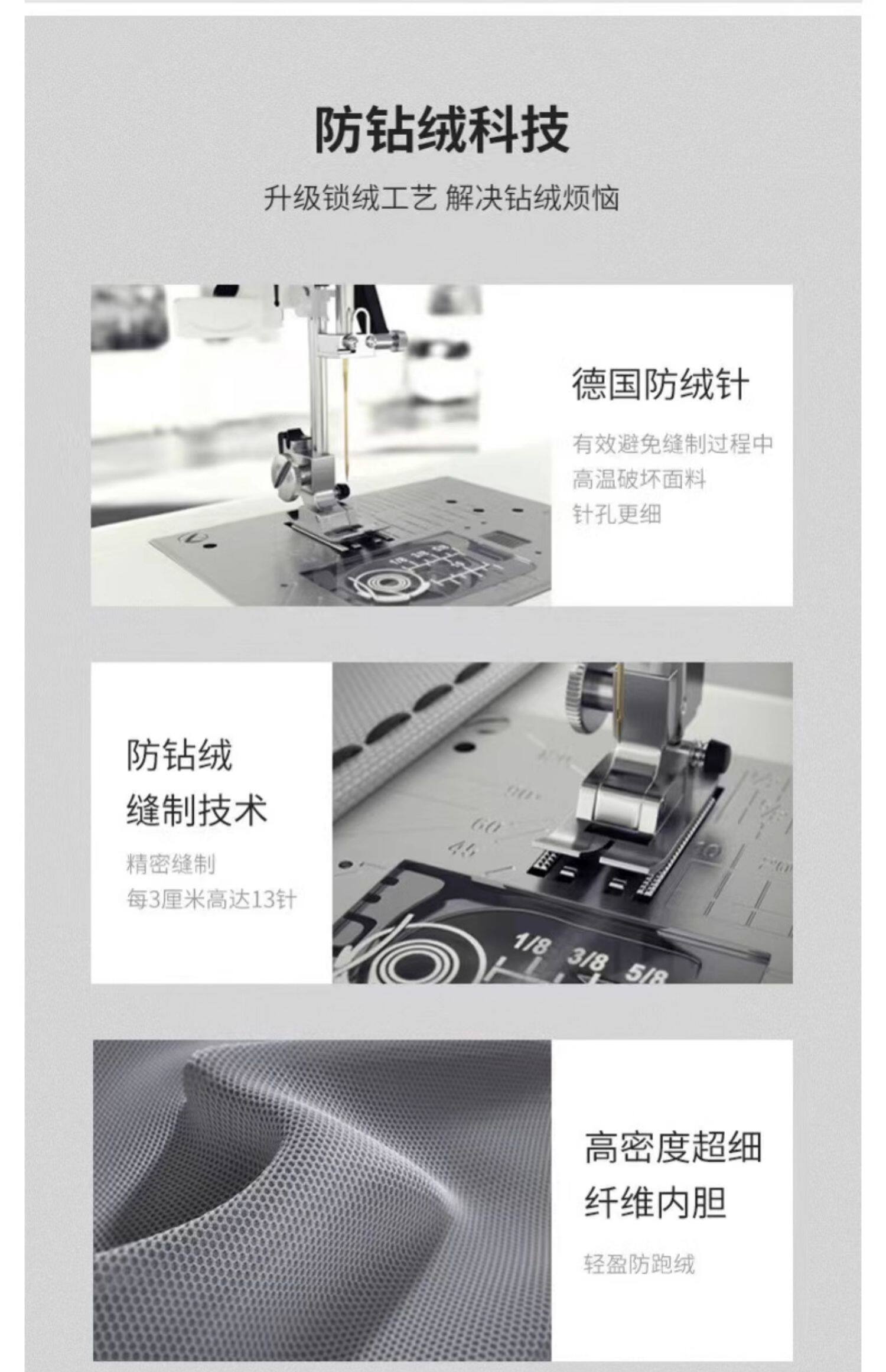 防钻绒科技

升级锁绒工艺 解决钻绒烦恼

德国防绒针

有效避免缝制过程中
高温破坏面料
针孔更细

防钻绒
缝制技术

精密缝制
每3厘米高达13针

90
60
45
1/8 3/8 5/8

高密度超细
纤维内胆

轻盈防跑绒