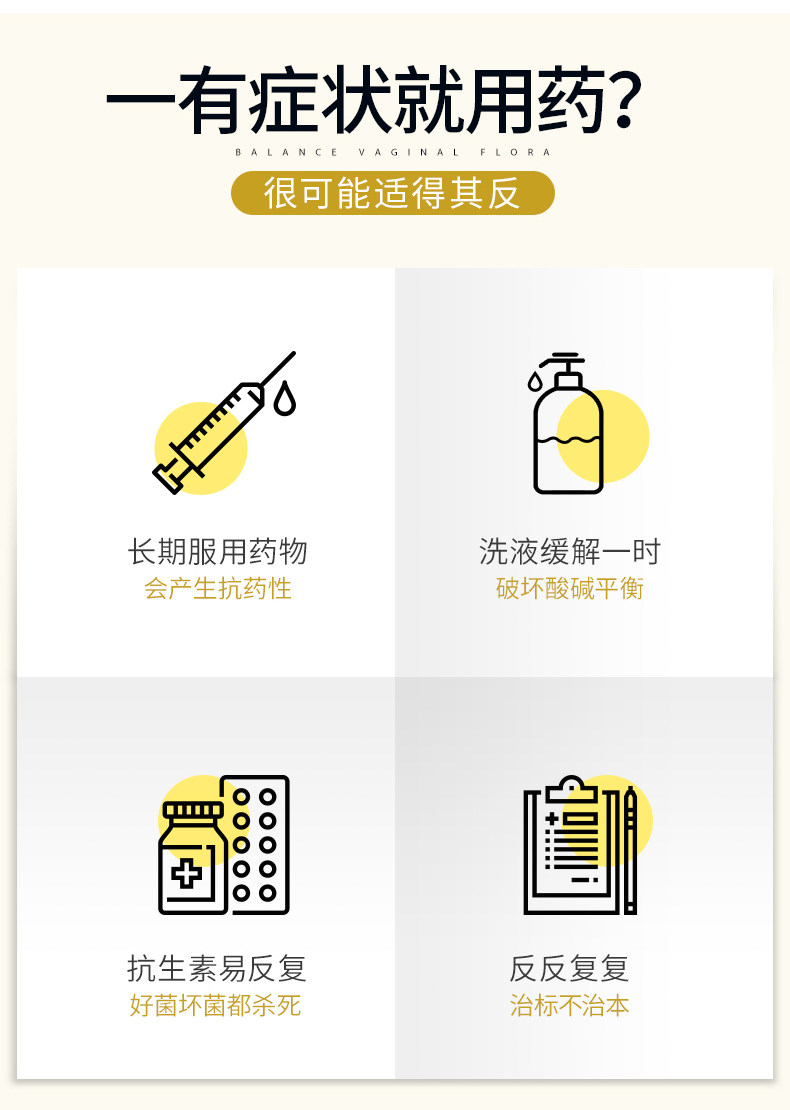 一有症状就用药?
BALANCE VAGINAL FLORA

很可能适得其反

长期服用药物
会产生抗药性

洗液缓解一时
破坏酸碱平衡

抗生素易反复
好菌坏菌都杀死

反反复复
治标不治本