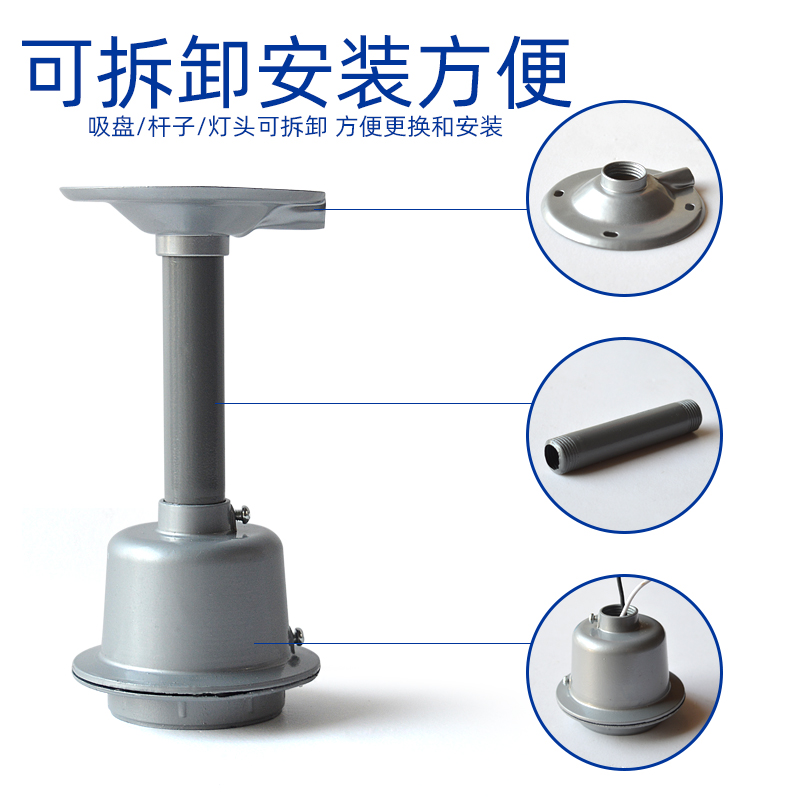 可拆卸安装方便

吸盘/杆子/灯头可拆卸 方便更换和安装