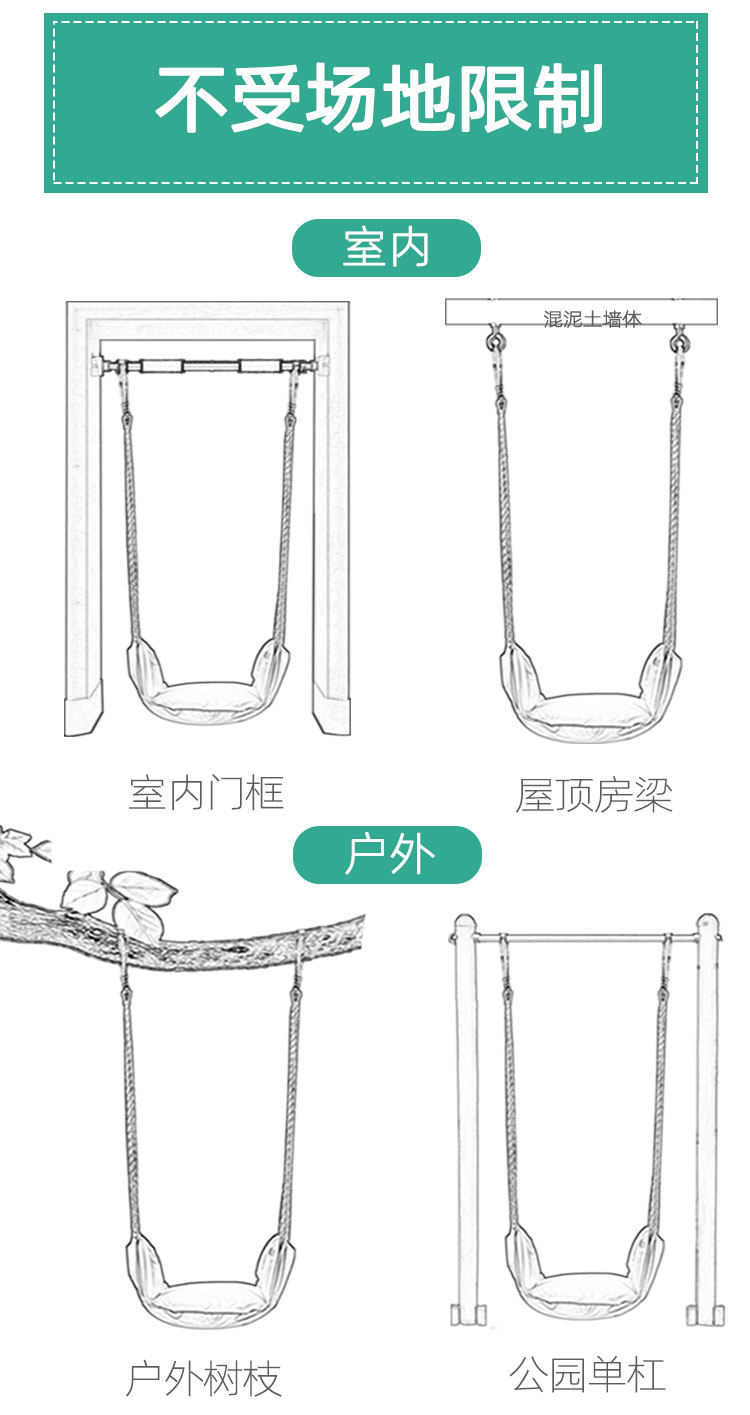 不受场地限制

室内

混泥土墙体

室内门框

屋顶房梁

户外

户外树枝

公园单杠