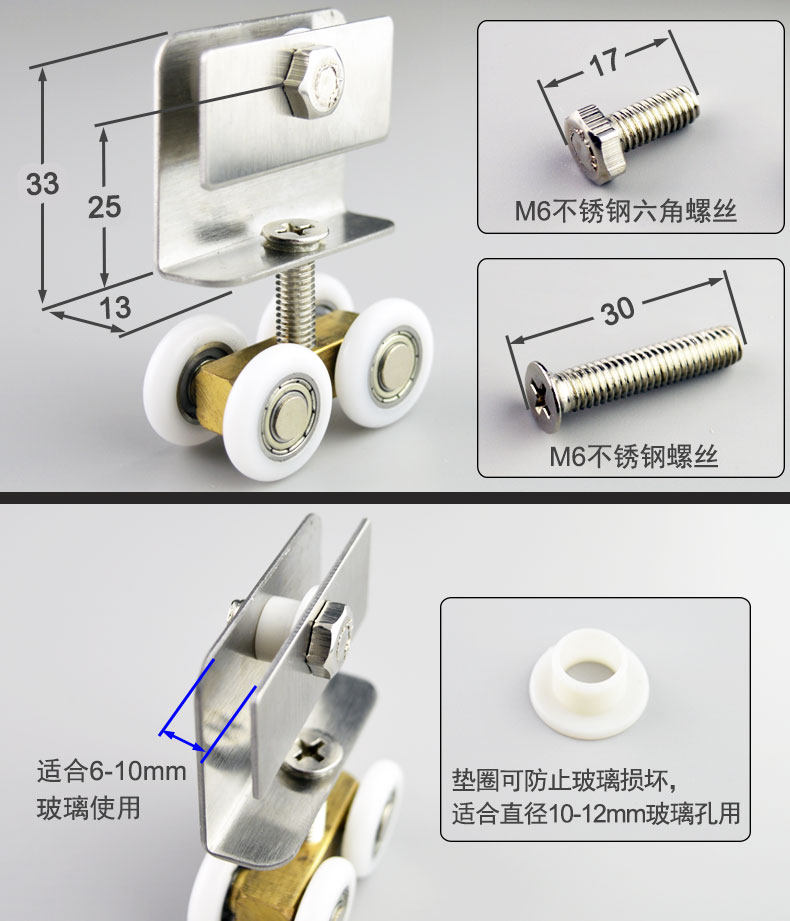 33
25
13

17
M6不锈钢六角螺丝

30
M6不锈钢螺丝

适合6-10mm
玻璃使用

垫圈可防止玻璃损坏,
适合直径10-12mm玻璃孔用