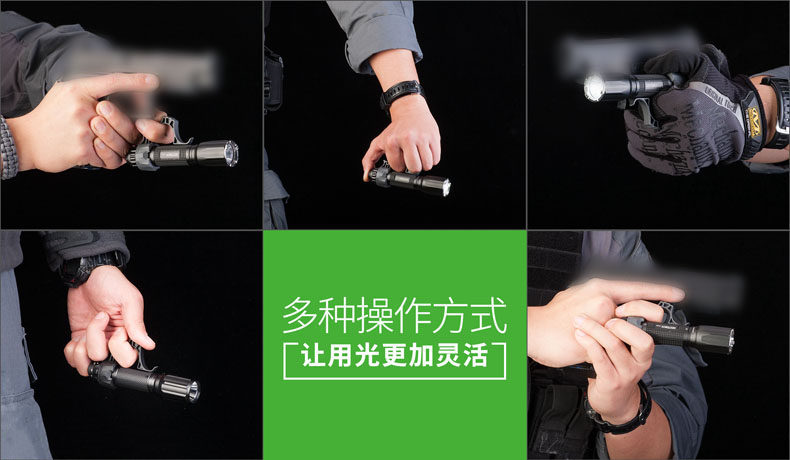 多种操作方式
让用光更加灵活