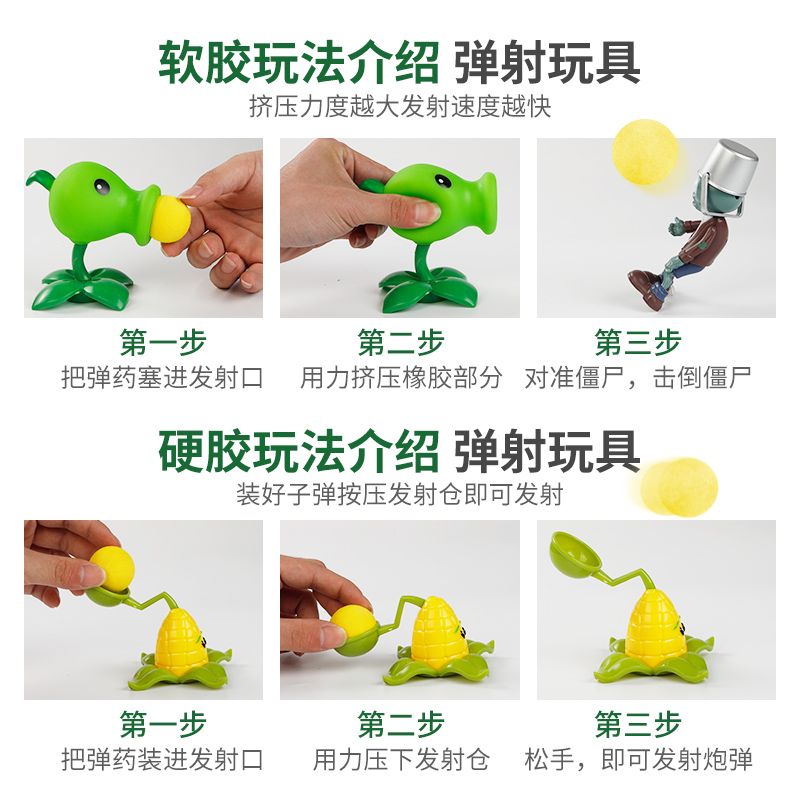 软胶玩法介绍 弹射玩具
挤压力度越大发射速度越快

第一步
把弹药塞进发射口

第二步
用力挤压橡胶部分

第三步
对准僵尸，击倒僵尸

硬胶玩法介绍 弹射玩具
装好子弹按压发射仓即可发射

第一步
把弹药装进发射口

第二步
用力压下发射仓

第三步
松手，即可发射炮弹