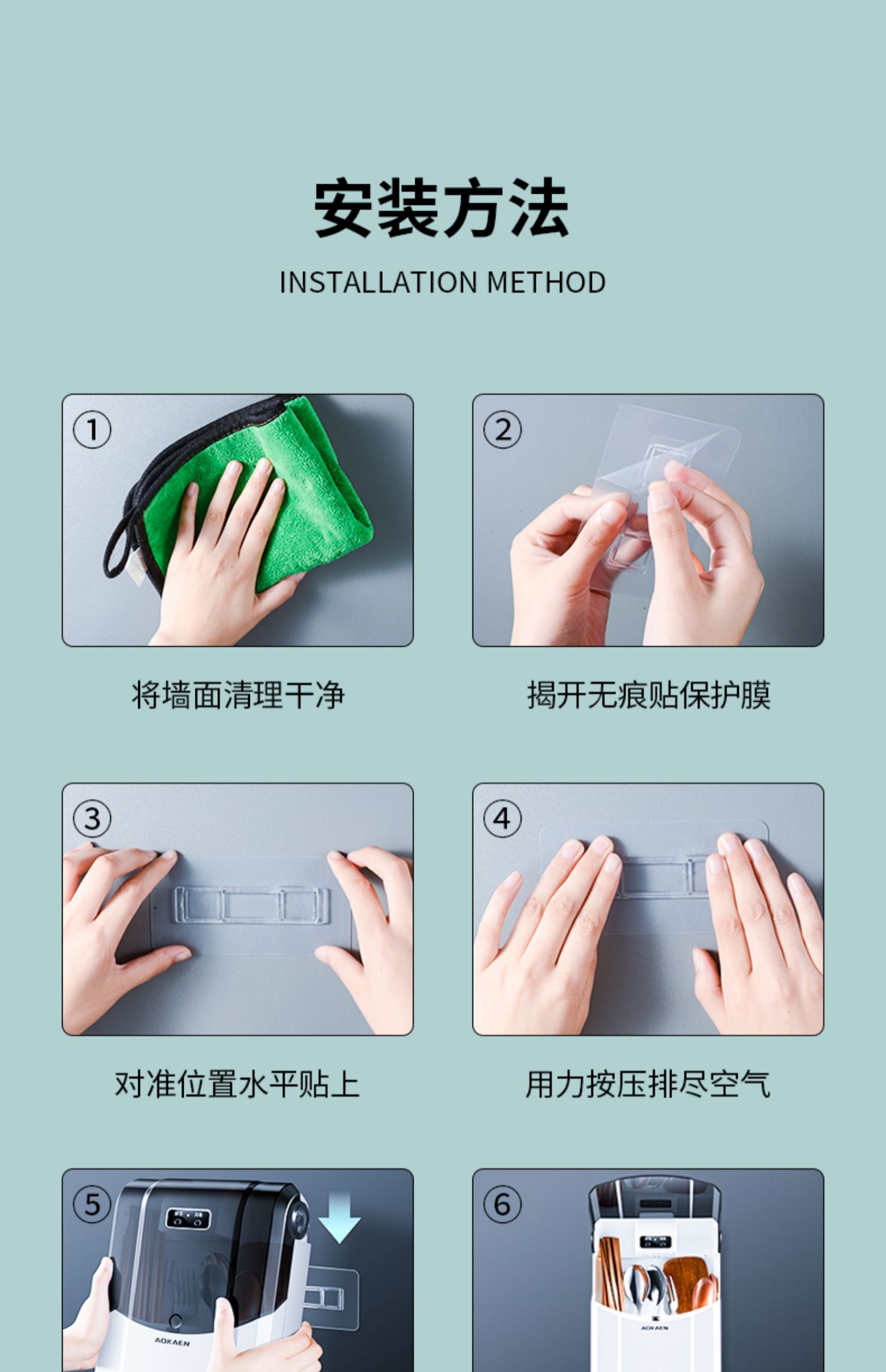 安装方法

INSTALLATION METHOD

①

将墙面清理干净

②

揭开无痕贴保护膜

③

对准位置水平贴上

④

用力按压排尽空气

⑤

AOKAEN

⑥

AOKAEN