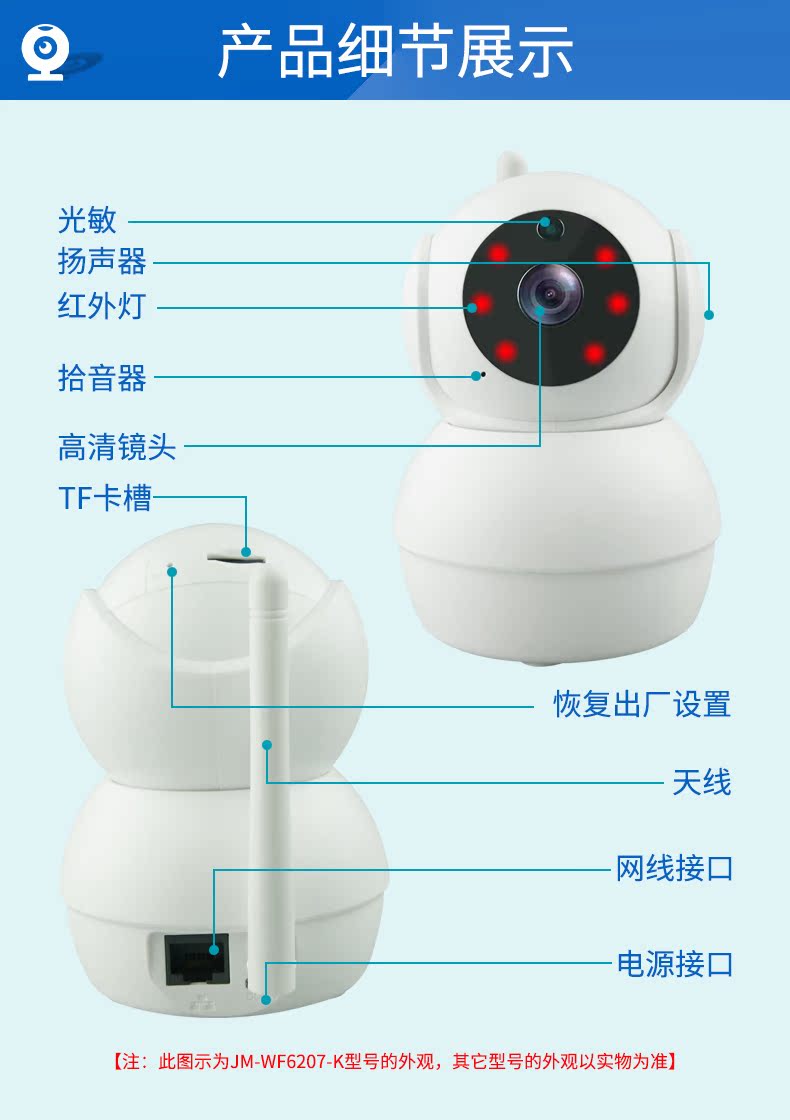 产品细节展示

光敏
扬声器
红外灯
拾音器
高清镜头
TF卡槽
恢复出厂设置
天线
网线接口
电源接口

【注：此图示为JM-WF6207-K型号的外观，其它型号的外观以实物为准】