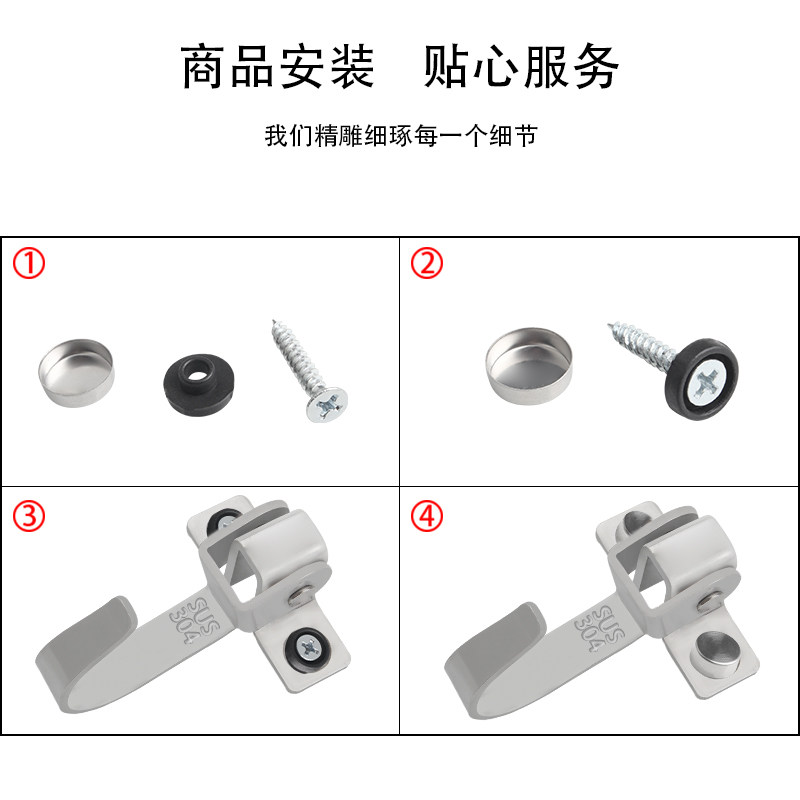 商品安装　贴心服务

我们精雕细琢每一个细节

①

②

③

SUS 304

④

SUS 304