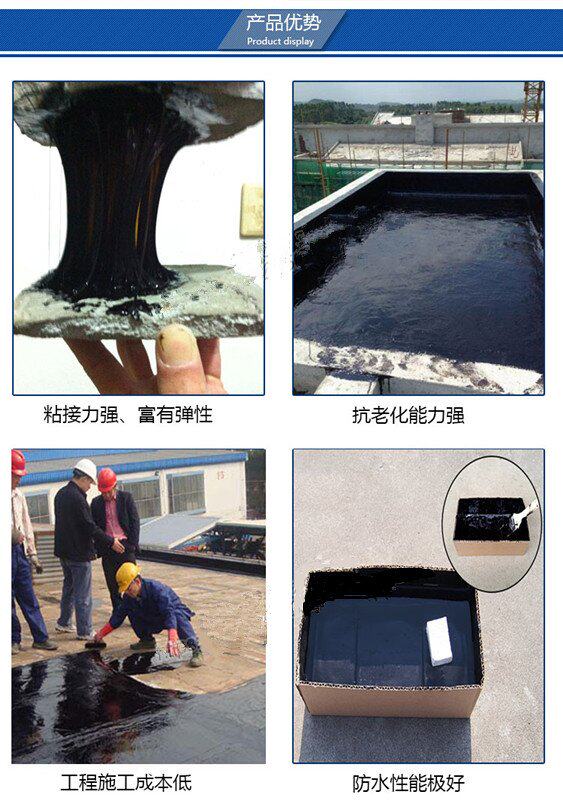 产品优势
Product display

粘接力强、富有弹性

抗老化能力强

工程施工成本低

防水性能极好