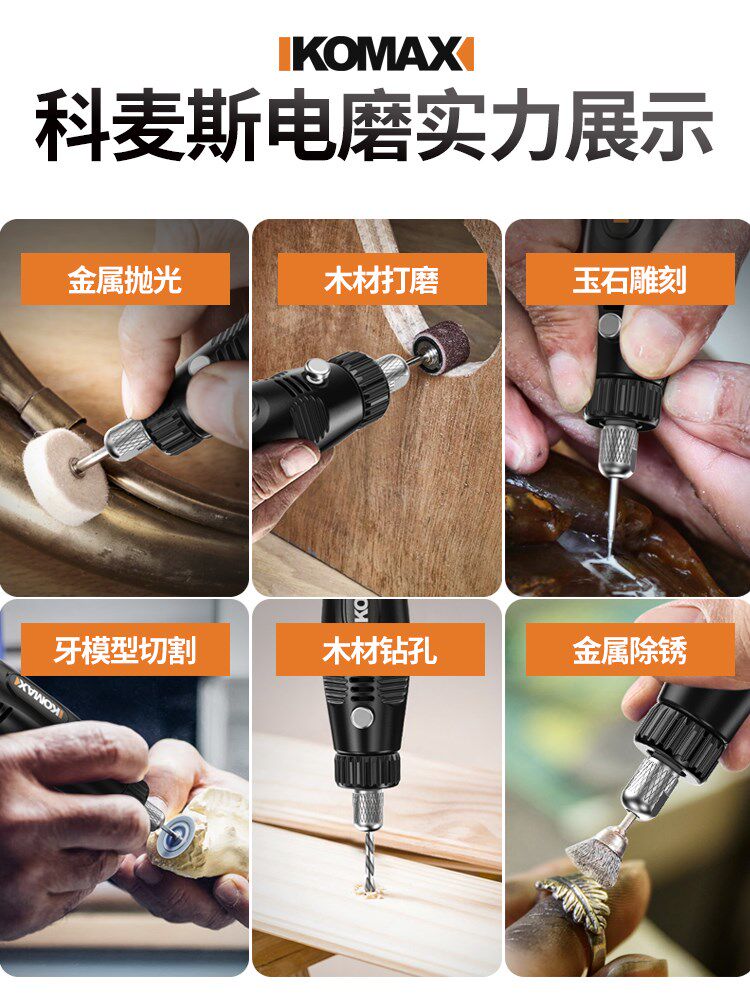 KOMAX

科麦斯电磨实力展示

金属抛光

木材打磨

玉石雕刻

牙模型切割

木材钻孔

金属除锈