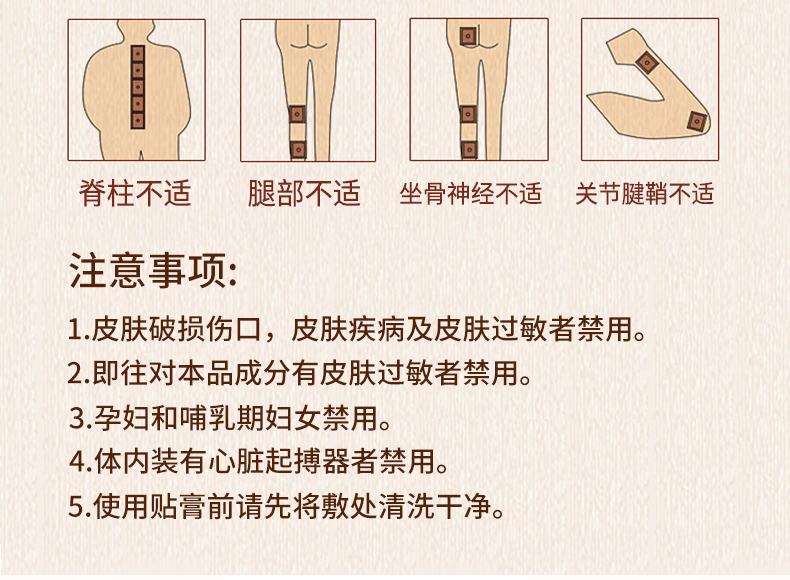 脊柱不适　腿部不适　坐骨神经不适　关节腱鞘不适

注意事项:

1.皮肤破损伤口，皮肤疾病及皮肤过敏者禁用。

2.即往对本品成分有皮肤过敏者禁用。

3.孕妇和哺乳期妇女禁用。

4.体内装有心脏起搏器者禁用。

5.使用贴膏前请先将敷处清洗干净。