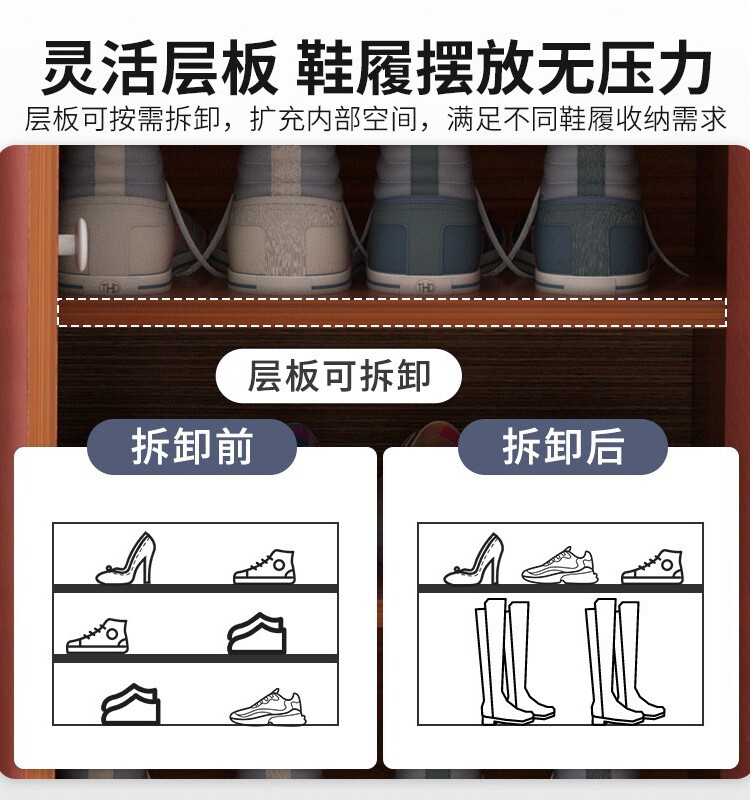 灵活层板 鞋履摆放无压力

层板可按需拆卸，扩充内部空间，满足不同鞋履收纳需求

THD

THD

层板可拆卸

拆卸前

拆卸后