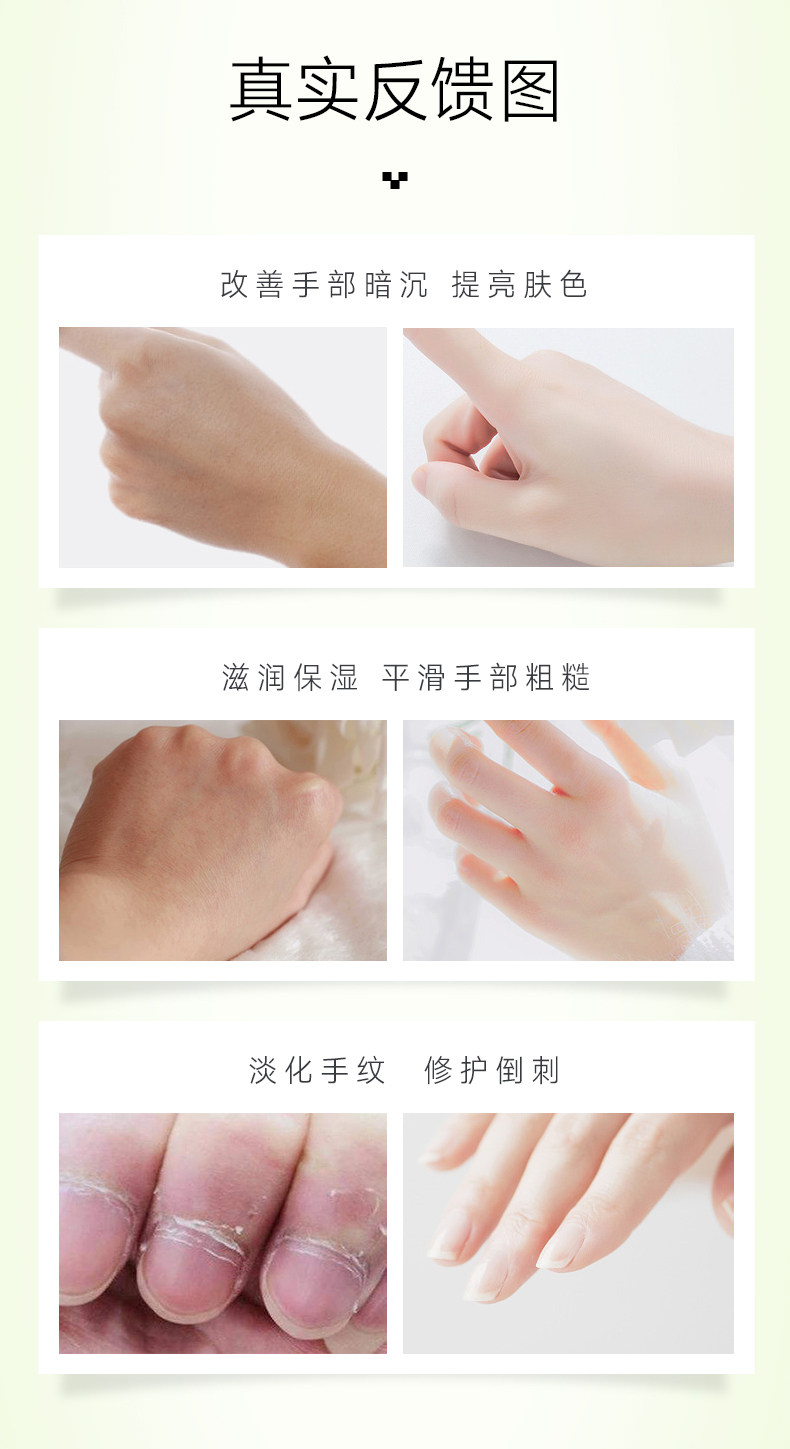 真实反馈图

改善手部暗沉 提亮肤色

滋润保湿 平滑手部粗糙

淡化手纹 修护倒刺