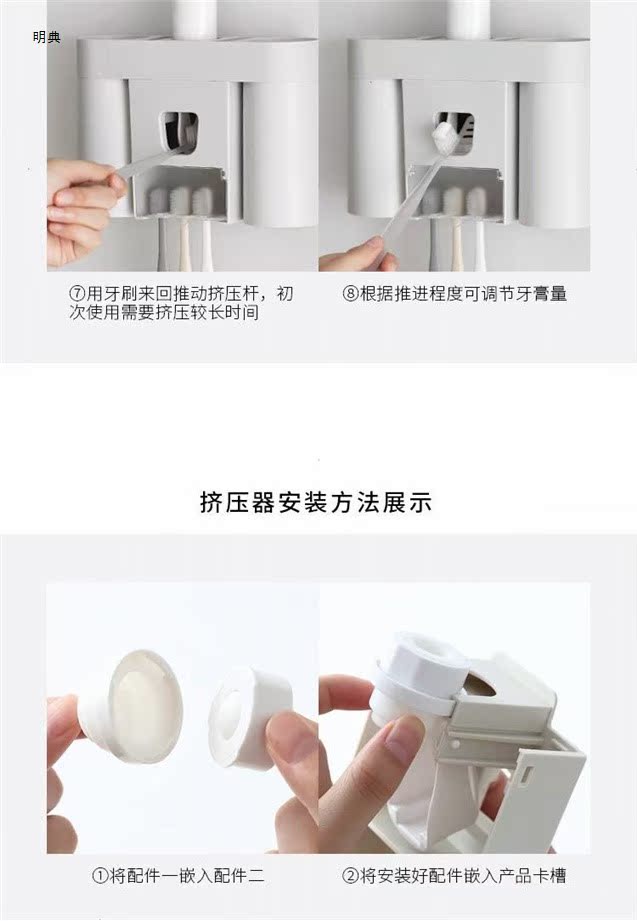 明典

⑦用牙刷来回推动挤压杆，初次使用需要挤压较长时间

⑧根据推进程度可调节牙膏量

挤压器安装方法展示

①将配件一嵌入配件二

②将安装好配件嵌入产品卡槽