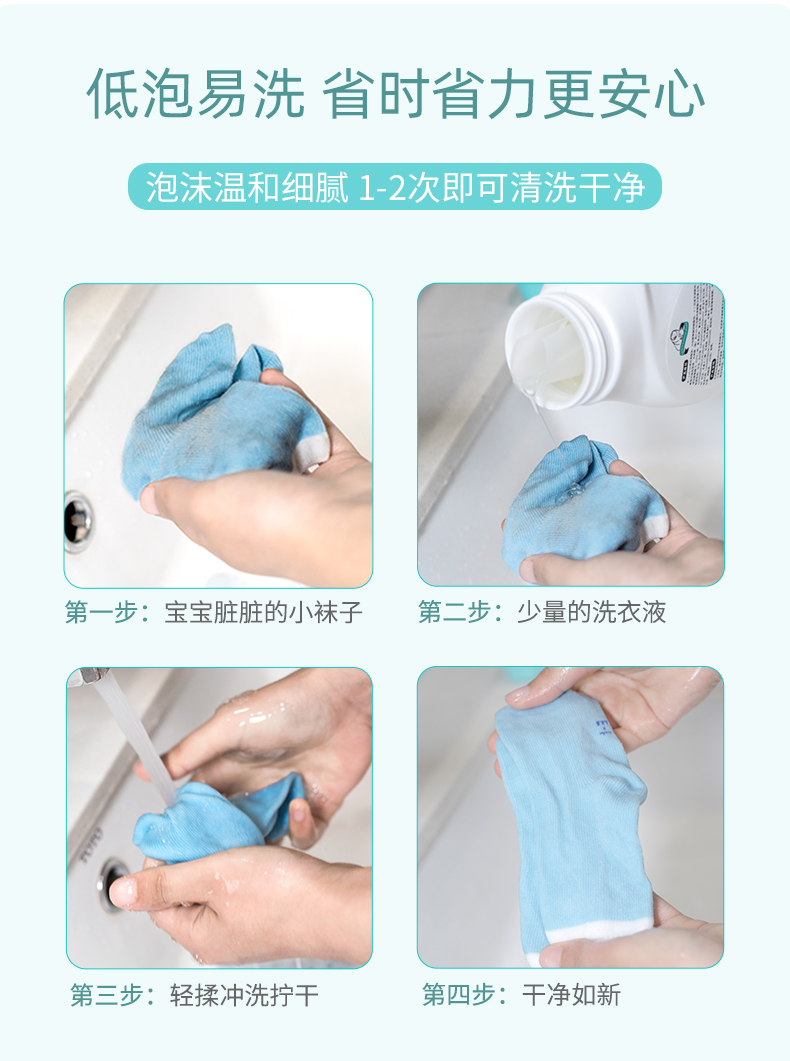 低泡易洗 省时省力更安心

泡沫温和细腻 1-2次即可清洗干净

第一步：宝宝脏脏的小袜子

第二步：少量的洗衣液

第三步：轻揉冲洗拧干

第四步：干净如新