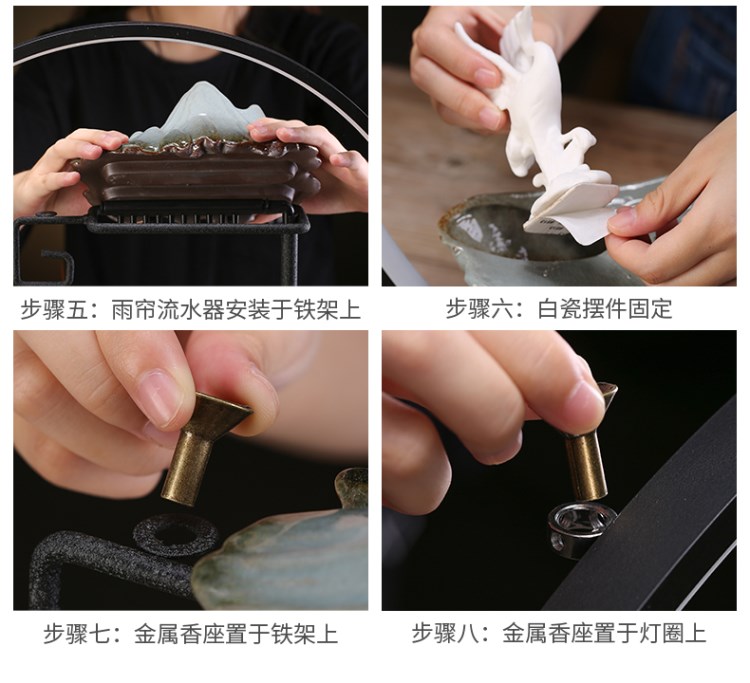 步骤五：雨帘流水器安装于铁架上

步骤六：白瓷摆件固定

步骤七：金属香座置于铁架上

步骤八：金属香座置于灯圈上