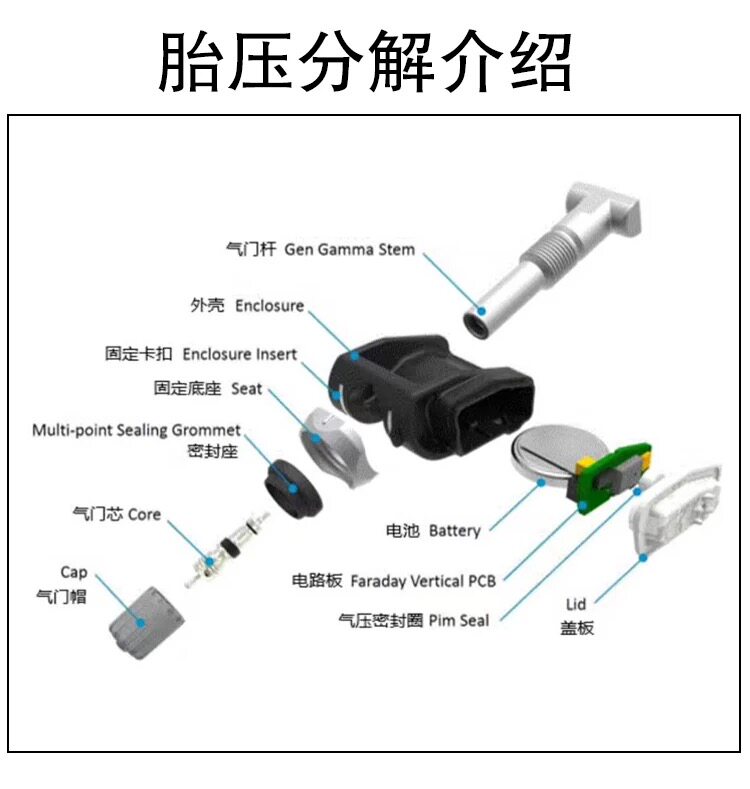 胎压分解介绍

气门杆 Gen Gamma Stem

外壳 Enclosure

固定卡扣 Enclosure Insert

固定底座 Seat

Multi-point Sealing Grommet
密封座

气门芯 Core

Cap
气门帽

电池 Battery

电路板 Faraday Vertical PCB

气压密封圈 Pim Seal

Lid
盖板