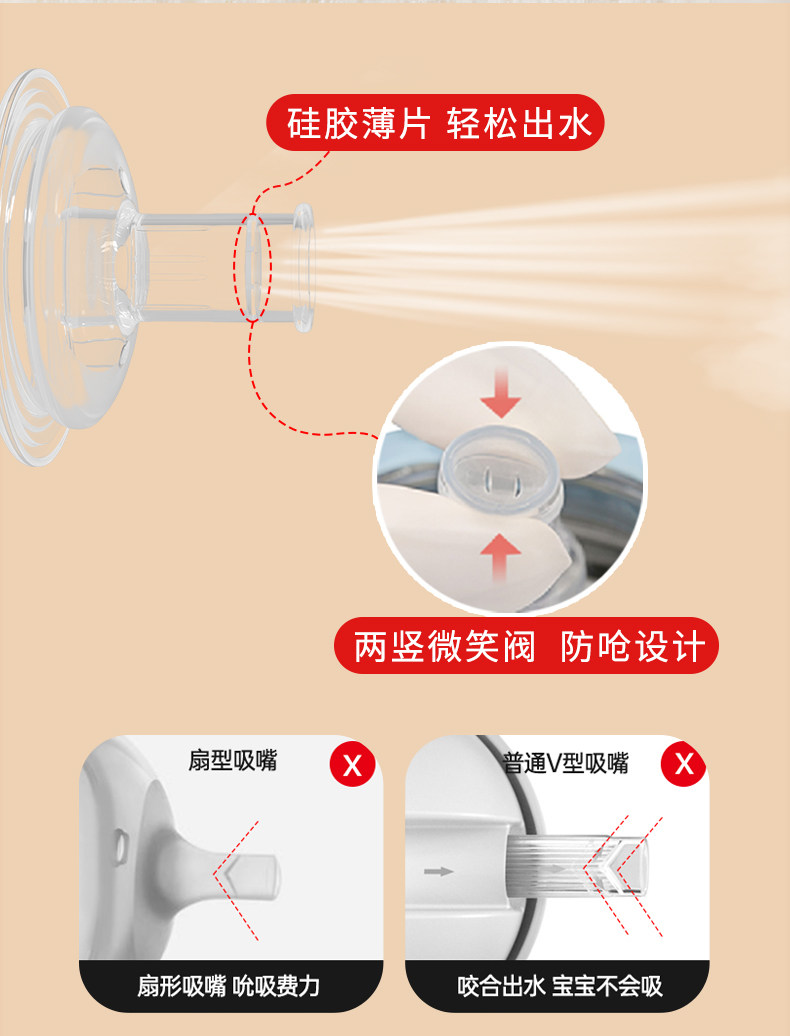 硅胶薄片 轻松出水

两竖微笑阀 防呛设计

扇型吸嘴

X

扇形吸嘴 吮吸费力

普通V型吸嘴

X

咬合出水 宝宝不会吸