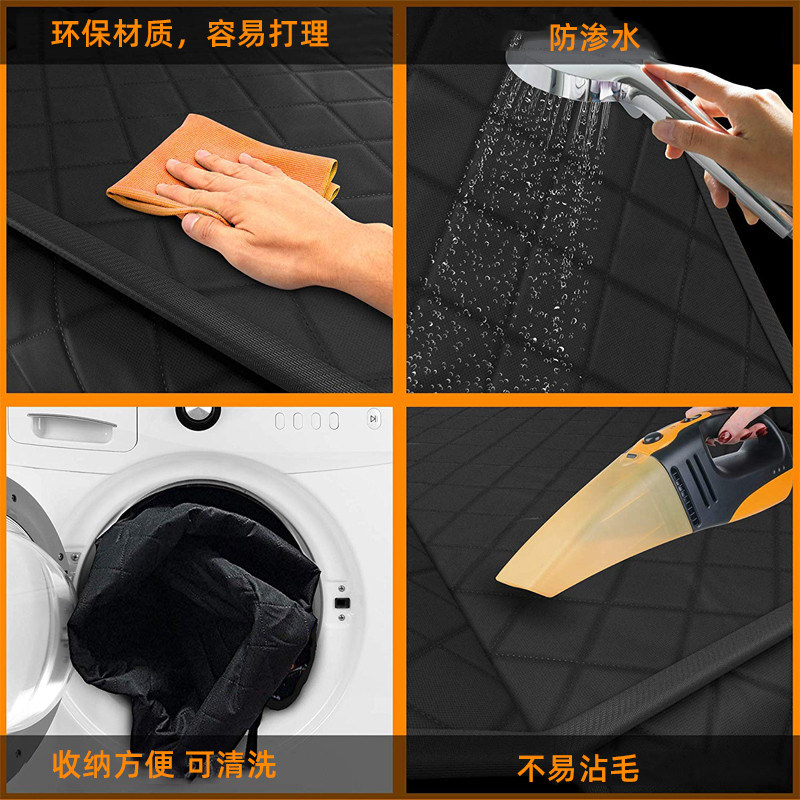 环保材质，容易打理

防渗水

收纳方便 可清洗

不易沾毛