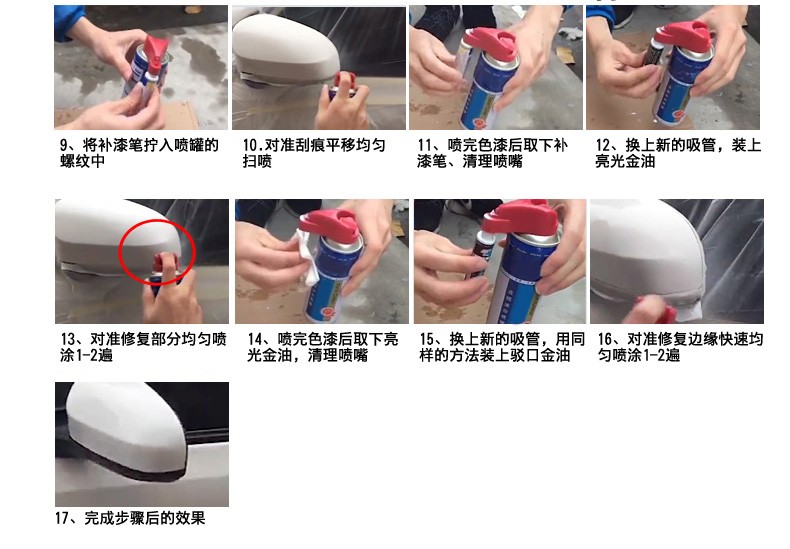 9、将补漆笔拧入喷罐的螺纹中

10.对准刮痕平移均匀扫喷

11、喷完色漆后取下补漆笔、清理喷嘴

12、换上新的吸管，装上亮光金油

13、对准修复部分均匀喷涂1-2遍

14、喷完色漆后取下亮光金油，清理喷嘴

15、换上新的吸管，用同样的方法装上驳口金油

16、对准修复边缘快速均匀喷涂1-2遍

17、完成步骤后的效果