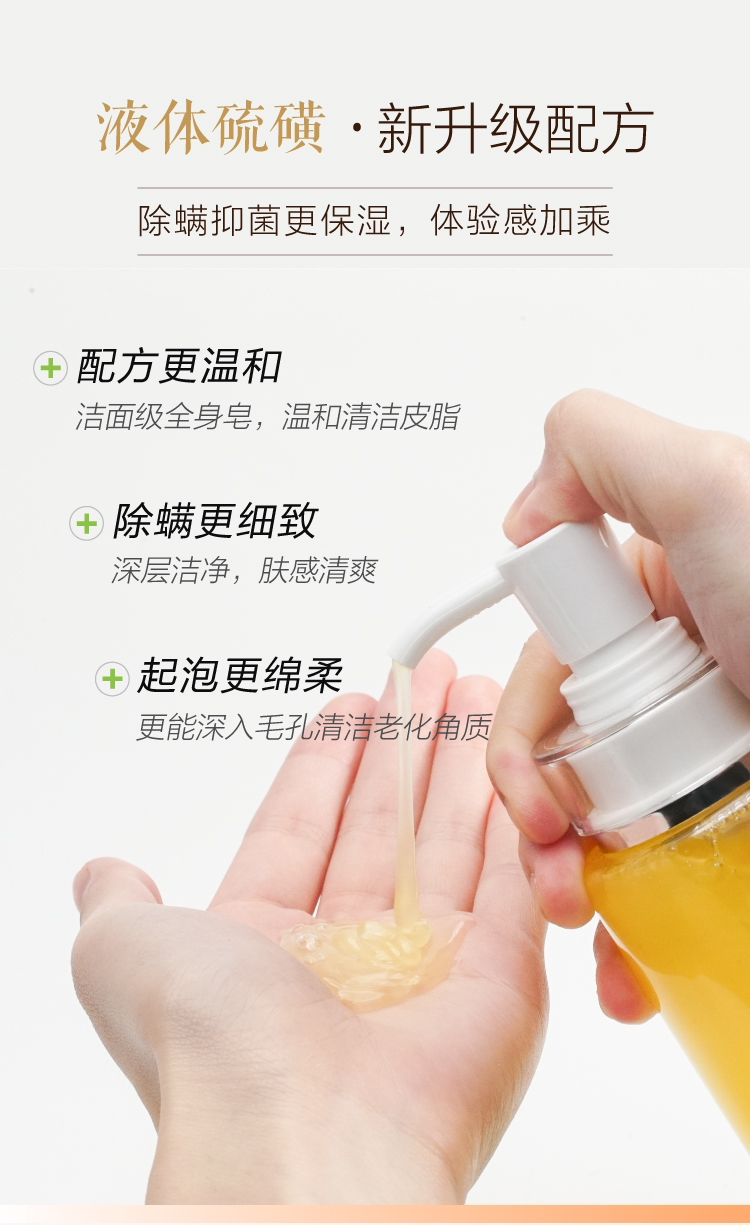 液体硫磺 · 新升级配方

除螨抑菌更保湿，体验感加乘

+ 配方更温和
洁面级全身皂，温和清洁皮脂

+ 除螨更细致
深层洁净，肤感清爽

+ 起泡更绵柔
更能深入毛孔清洁老化角质