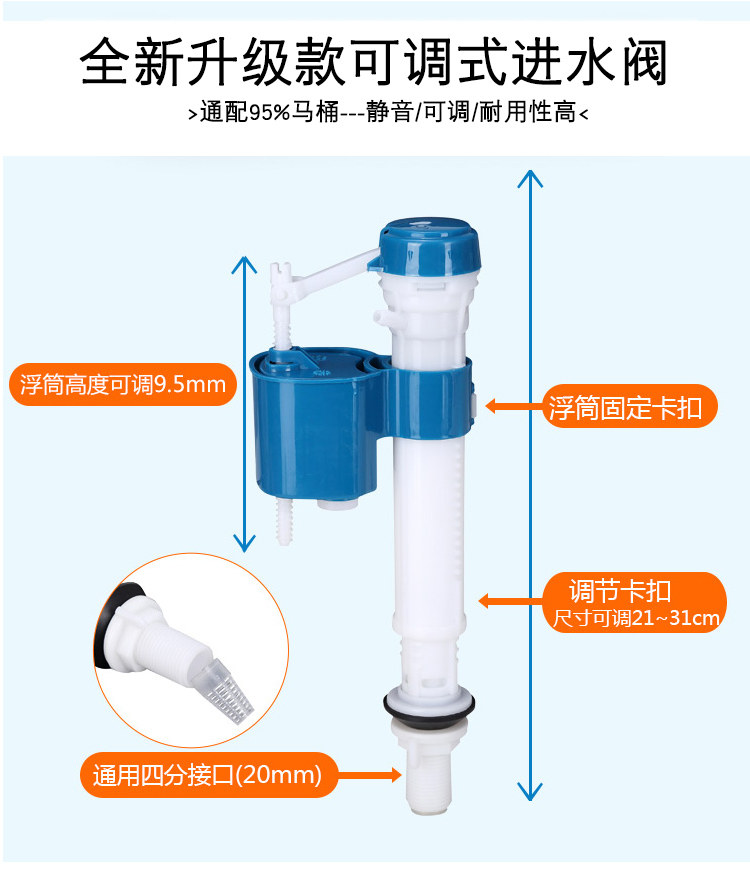 全新升级款可调式进水阀

>通配95%马桶---静音/可调/耐用性高<

浮筒高度可调9.5mm

浮筒固定卡扣

调节卡扣
尺寸可调21~31cm

通用四分接口(20mm)