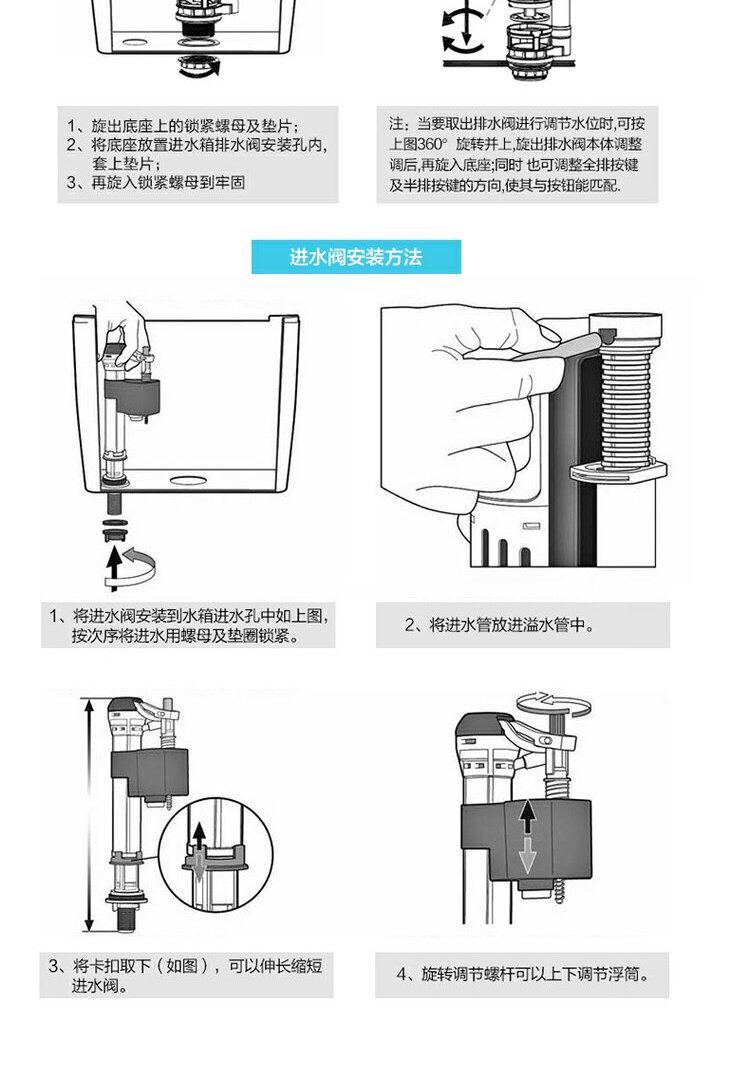 1、旋出底座上的锁紧螺母及垫片；
2、将底座放置进水箱排水阀安装孔内，套上垫片；
3、再旋入锁紧螺母到牢固

注：当要取出排水阀进行调节水位时,可按上图360° 旋转并上,旋出排水阀本体调整调后,再旋入底座;同时 也可调整全排按键及半排按键的方向,使其与按钮能匹配.

进水阀安装方法

1、将进水阀安装到水箱进水孔中如上图，按次序将进水用螺母及垫圈锁紧。

2、将进水管放进溢水管中。

3、将卡扣取下（如图），可以伸长缩短进水阀。

4、旋转调节螺杆可以上下调节浮筒。