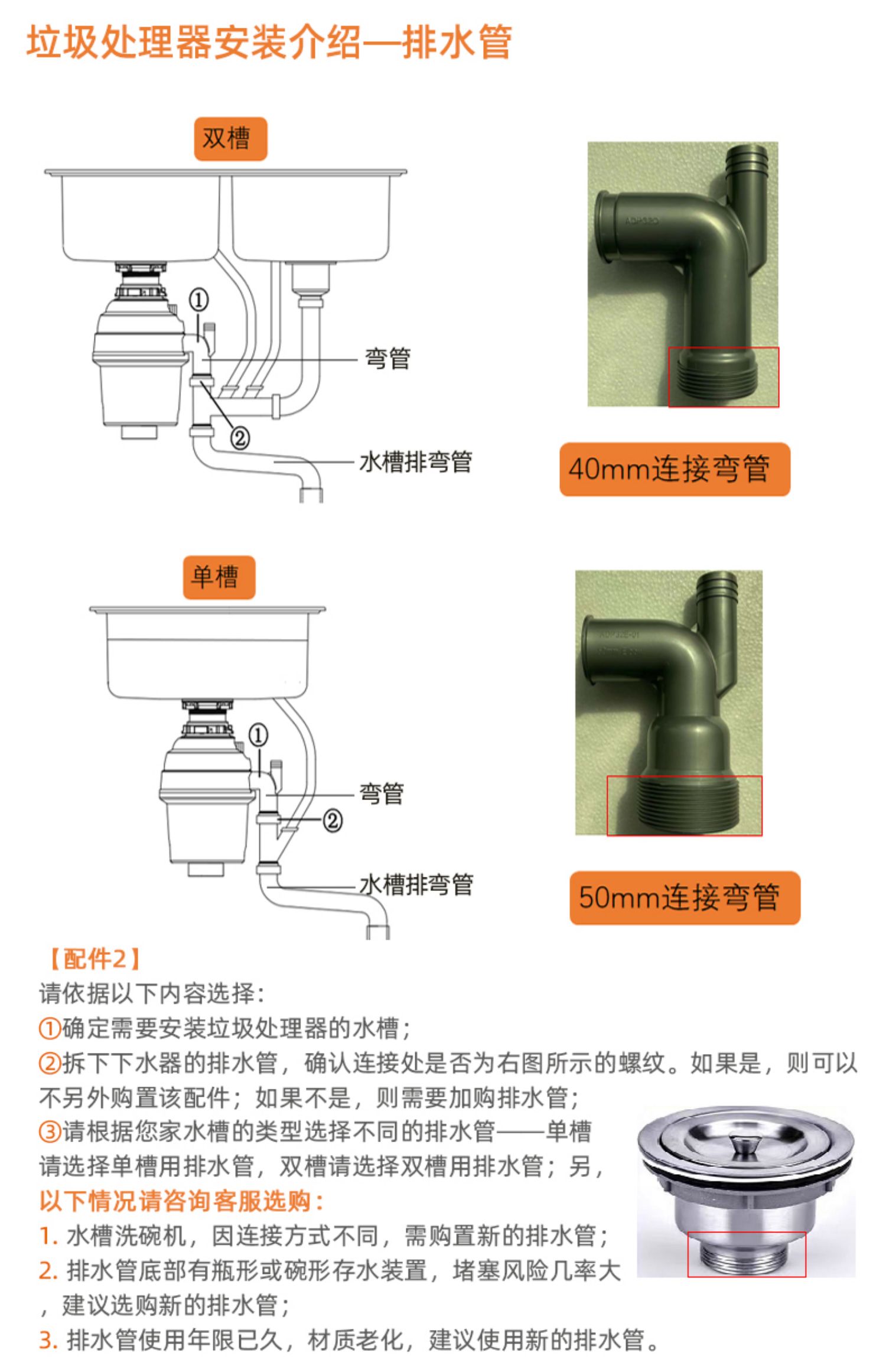 垃圾处理器安装介绍—排水管

双槽

①

弯管

②

水槽排弯管

40mm连接弯管

单槽

①

弯管

②

水槽排弯管

50mm连接弯管

【配件2】
请依据以下内容选择:
①确定需要安装垃圾处理器的水槽;
②拆下下水器的排水管，确认连接处是否为右图所示的螺纹。如果是，则可以不另外购置该配件;如果不是，则需要加购排水管;
③请根据您家水槽的类型选择不同的排水管——单槽请选择单槽用排水管，双槽请选择双槽用排水管;另，
以下情况请咨询客服选购:
1. 水槽洗碗机，因连接方式不同，需购置新的排水管;
2. 排水管底部有瓶形或碗形存水装置，堵塞风险几率大，建议选购新的排水管;
3. 排水管使用年限已久，材质老化，建议使用新的排水管。