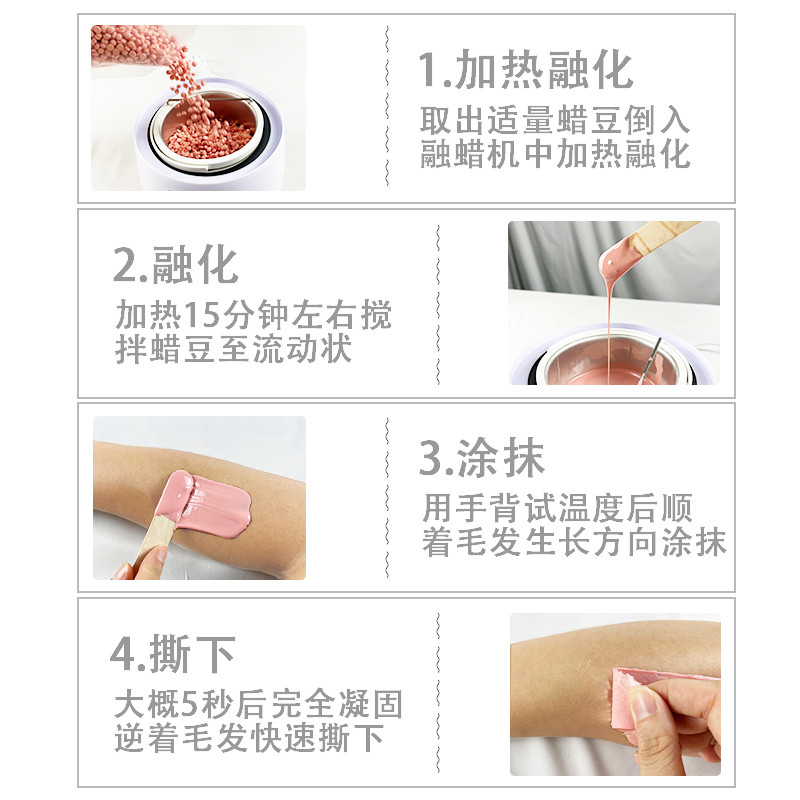 1.加热融化

取出适量蜡豆倒入融蜡机中加热融化

2.融化

加热15分钟左右搅拌蜡豆至流动状

3.涂抹

用手背试温度后顺着毛发生长方向涂抹

4.撕下

大概5秒后完全凝固逆着毛发快速撕下