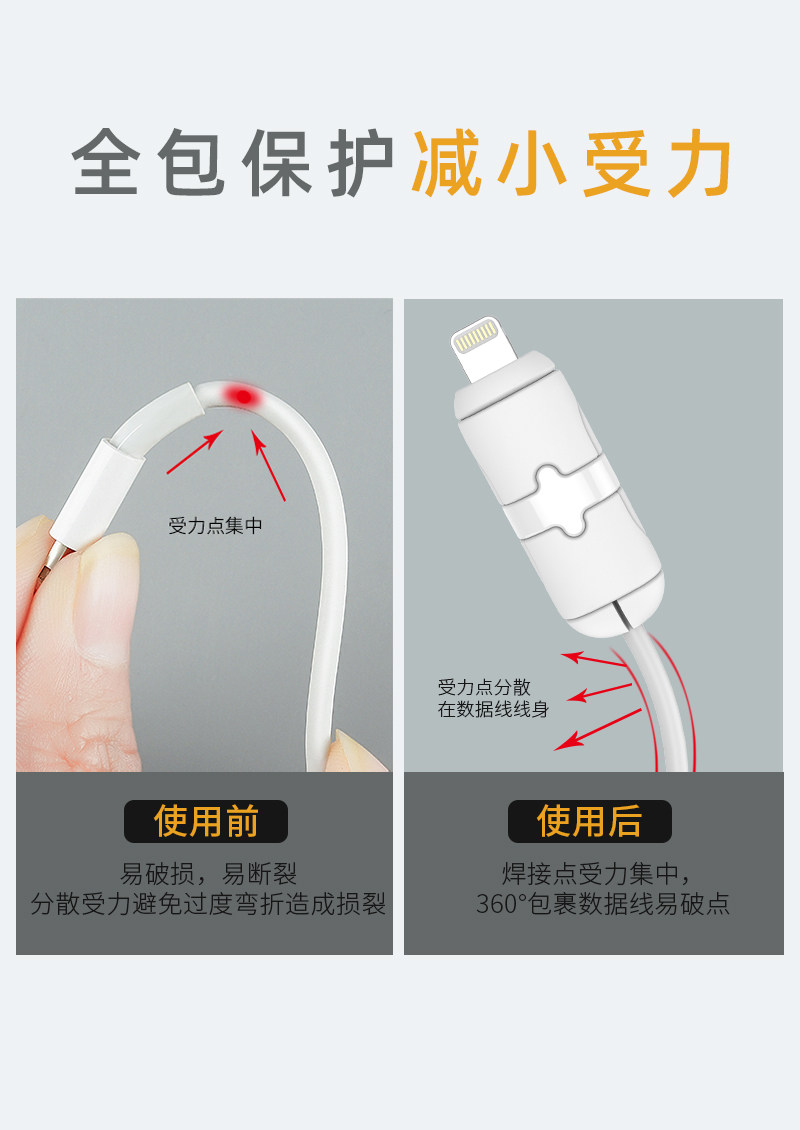 全包保护减小受力

受力点集中

使用前

易破损，易断裂
分散受力避免过度弯折造成损裂

受力点分散
在数据线线身

使用后

焊接点受力集中，
360°包裹数据线易破点