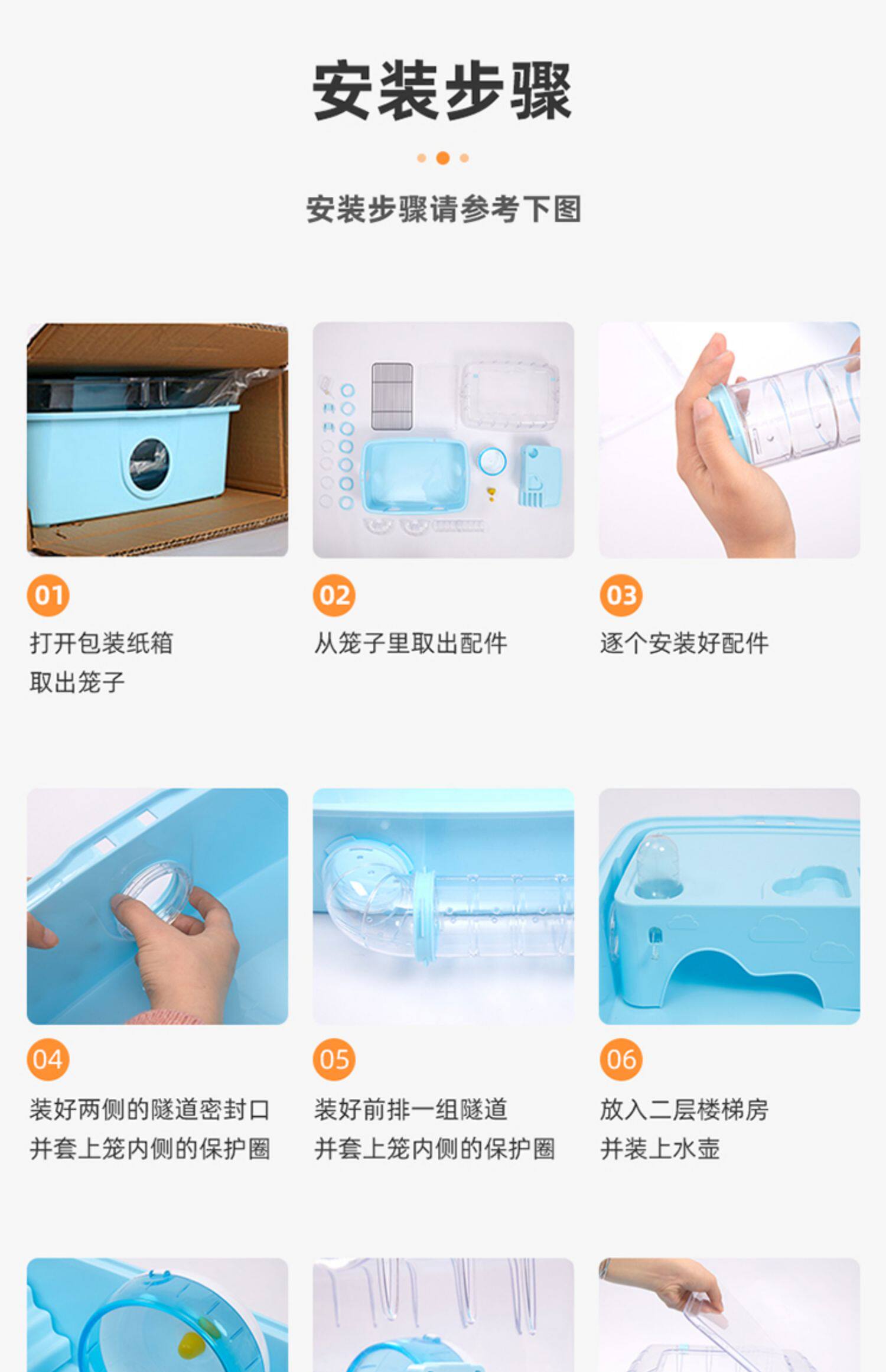 安装步骤

安装步骤请参考下图

01
打开包装纸箱
取出笼子

02
从笼子里取出配件

03
逐个安装好配件

04
装好两侧的隧道密封口
并套上笼内侧的保护圈

05
装好前排一组隧道
并套上笼内侧的保护圈

06
放入二层楼梯房
并装上水壶