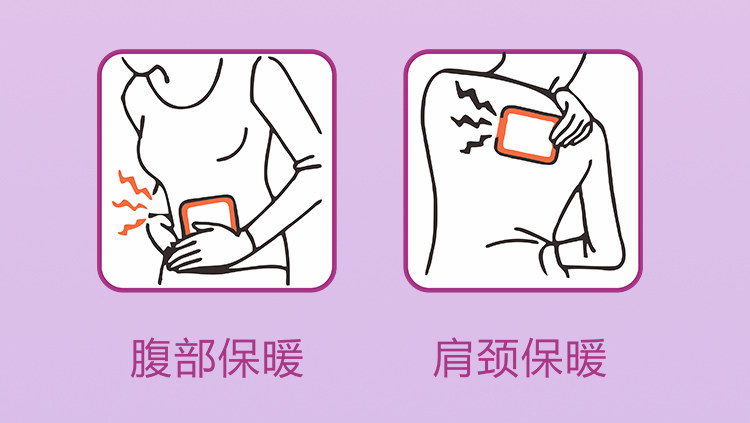 腹部保暖

肩颈保暖