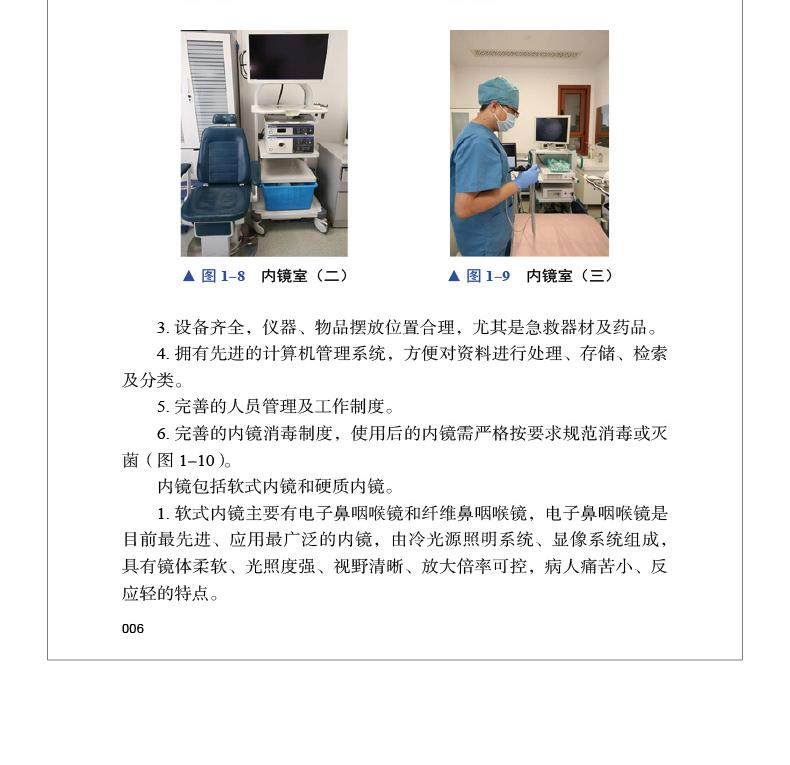 ▲ 图 1–8　内镜室（二）

▲ 图 1–9　内镜室（三）

3. 设备齐全，仪器、物品摆放位置合理，尤其是急救器材及药品。

4. 拥有先进的计算机管理系统，方便对资料进行处理、存储、检索及分类。

5. 完善的人员管理及工作制度。

6. 完善的内镜消毒制度，使用后的内镜需严格按要求规范消毒或灭菌（图 1–10）。

内镜包括软式内镜和硬质内镜。

1. 软式内镜主要有电子鼻咽喉镜和纤维鼻咽喉镜，电子鼻咽喉镜是目前最先进、应用最广泛的内镜，由冷光源照明系统、显像系统组成，具有镜体柔软、光照度强、视野清晰、放大倍率可控，病人痛苦小、反应轻的特点。

006