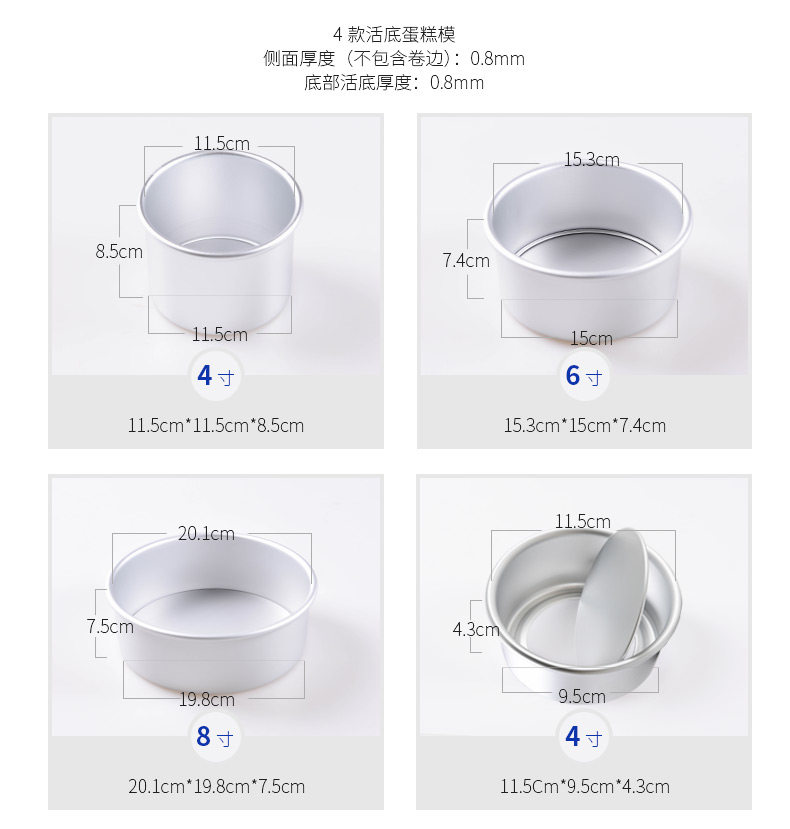 4 款活底蛋糕模
侧面厚度（不包含卷边）：0.8mm
底部活底厚度：0.8mm

11.5cm
8.5cm
11.5cm
4 寸
11.5cm*11.5cm*8.5cm

15.3cm
7.4cm
15cm
6 寸
15.3cm*15cm*7.4cm

20.1cm
7.5cm
19.8cm
8 寸
20.1cm*19.8cm*7.5cm

11.5cm
4.3cm
9.5cm
4 寸
11.5Cm*9.5cm*4.3cm