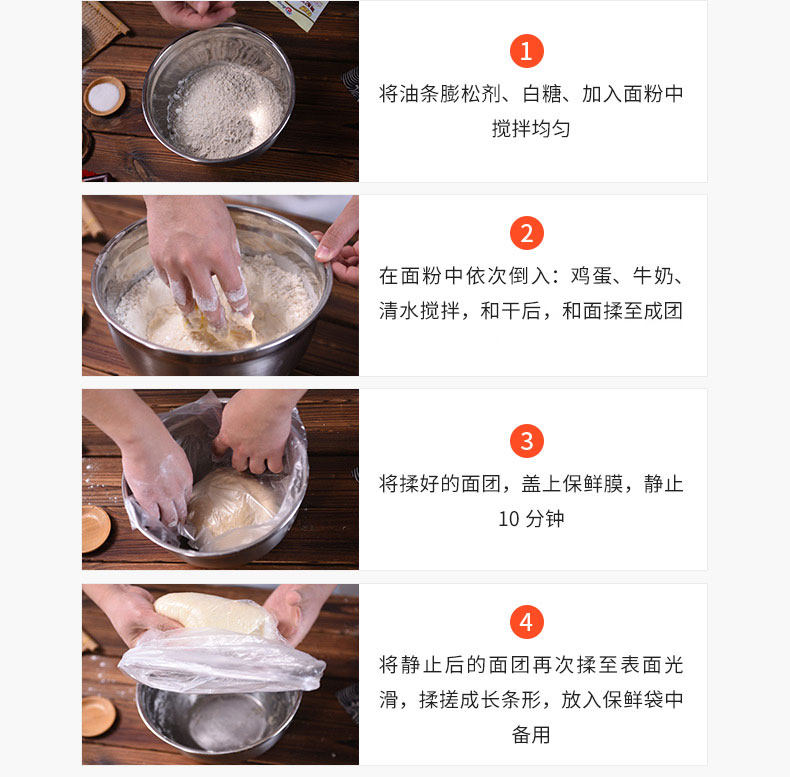 1

将油条膨松剂、白糖、加入面粉中搅拌均匀

2

在面粉中依次倒入：鸡蛋、牛奶、清水搅拌，和干后，和面揉至成团

3

将揉好的面团，盖上保鲜膜，静止10分钟

4

将静止后的面团再次揉至表面光滑，揉搓成长条形，放入保鲜袋中备用