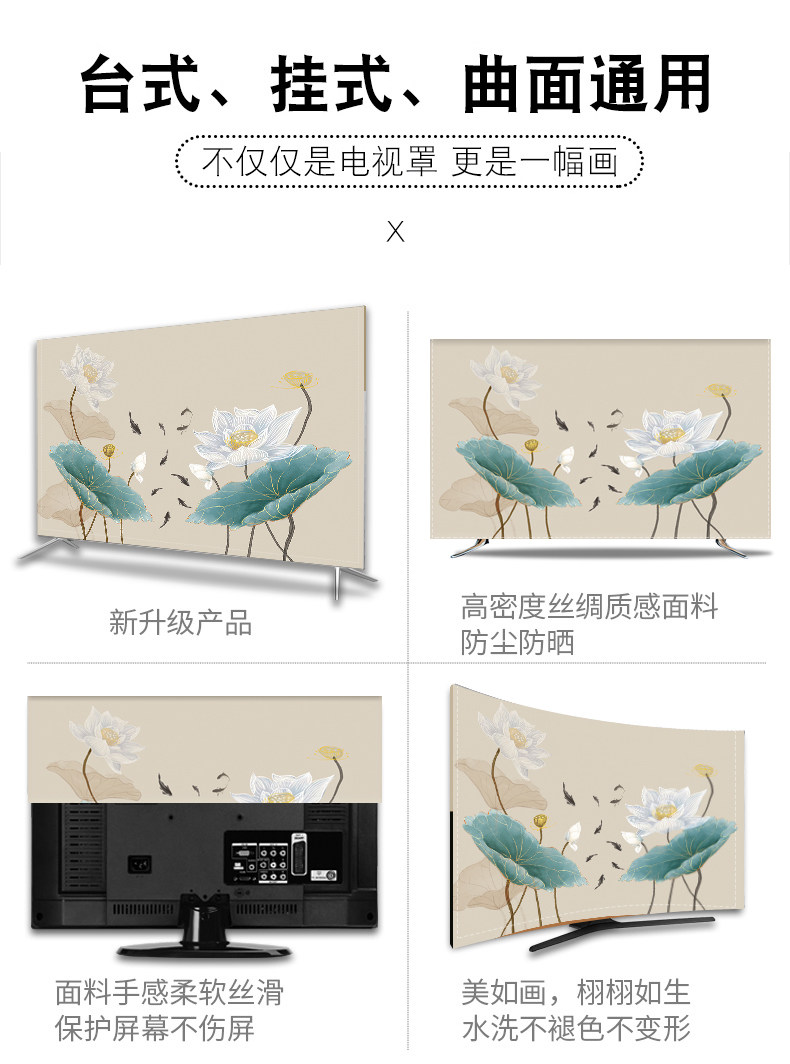 台式、挂式、曲面通用

不仅仅是电视罩 更是一幅画

X

新升级产品

高密度丝绸质感面料
防尘防晒

面料手感柔软丝滑
保护屏幕不伤屏

美如画，栩栩如生
水洗不褪色不变形