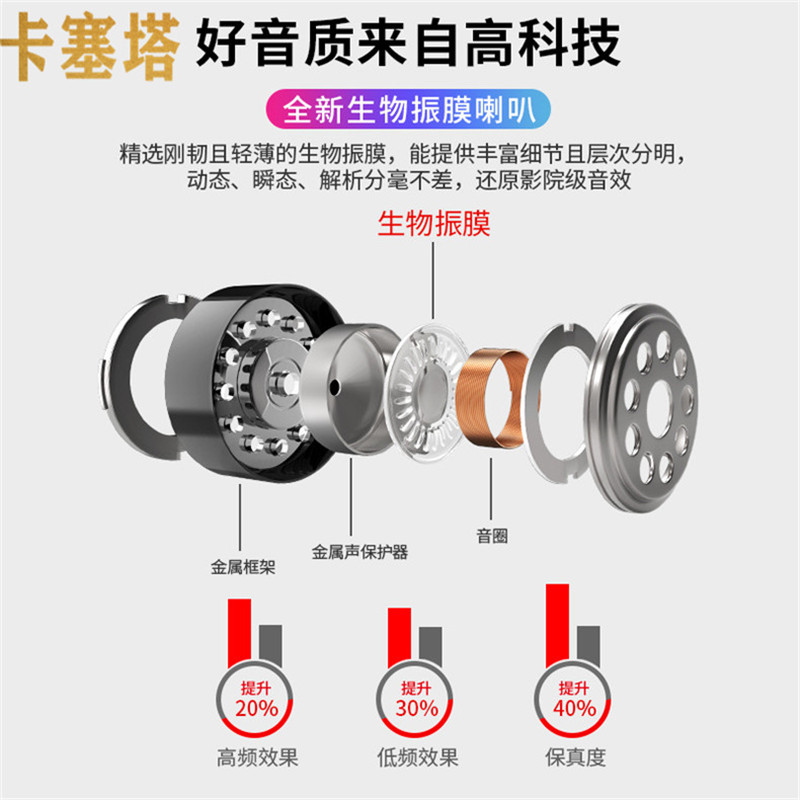 卡塞塔 好音质来自高科技

全新生物振膜喇叭

精选刚韧且轻薄的生物振膜，能提供丰富细节且层次分明，动态、瞬态、解析分毫不差，还原影院级音效

生物振膜

金属框架

金属声保护器

音圈

提升
20%
高频效果

提升
30%
低频效果

提升
40%
保真度