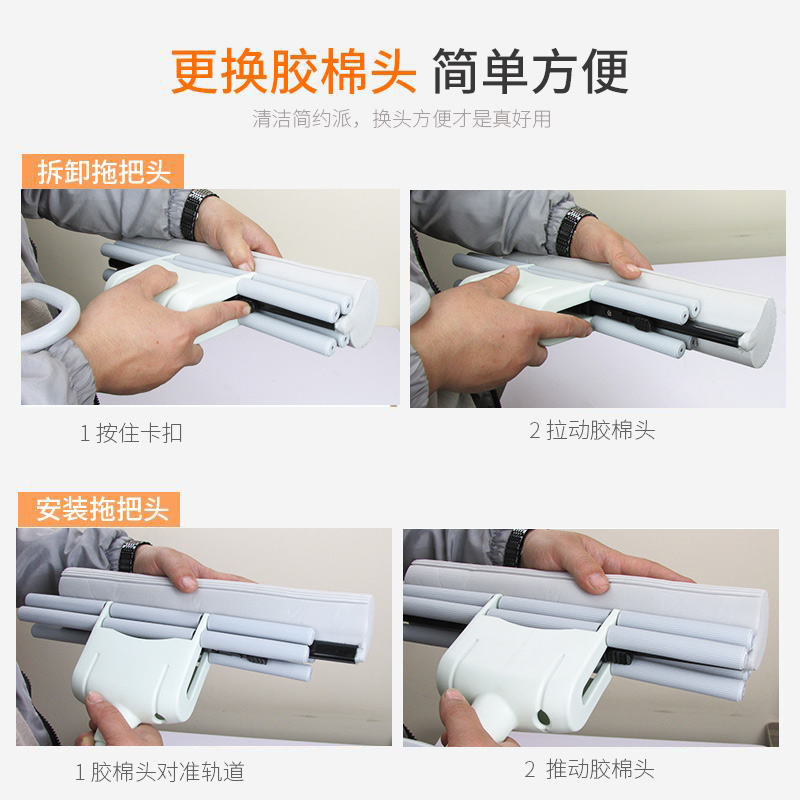 更换胶棉头 简单方便

清洁简约派，换头方便才是真好用

拆卸拖把头

1 按住卡扣

2 拉动胶棉头

安装拖把头

1 胶棉头对准轨道

2 推动胶棉头