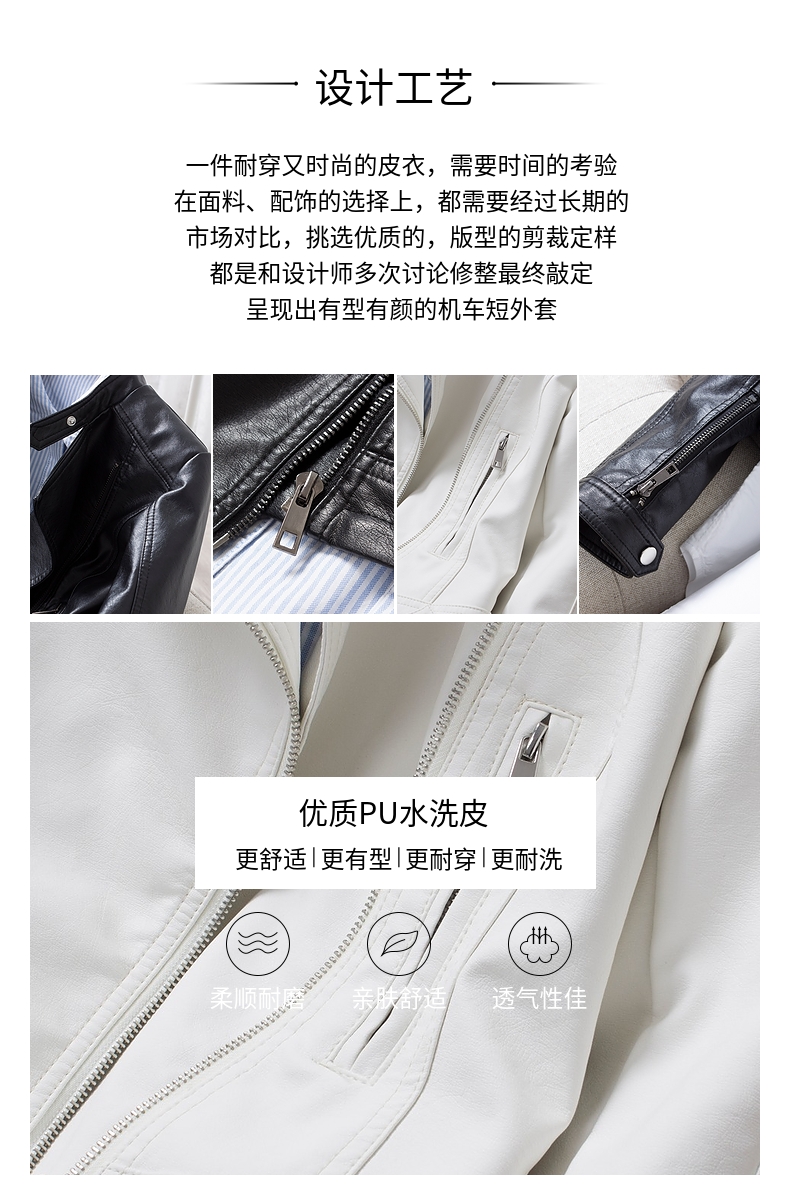 设计工艺

一件耐穿又时尚的皮衣，需要时间的考验
在面料、配饰的选择上，都需要经过长期的
市场对比，挑选优质的，版型的剪裁定样
都是和设计师多次讨论修整最终敲定
呈现出有型有颜的机车短外套

优质PU水洗皮

更舒适 | 更有型 | 更耐穿 | 更耐洗

柔顺耐磨

亲肤舒适

透气性佳