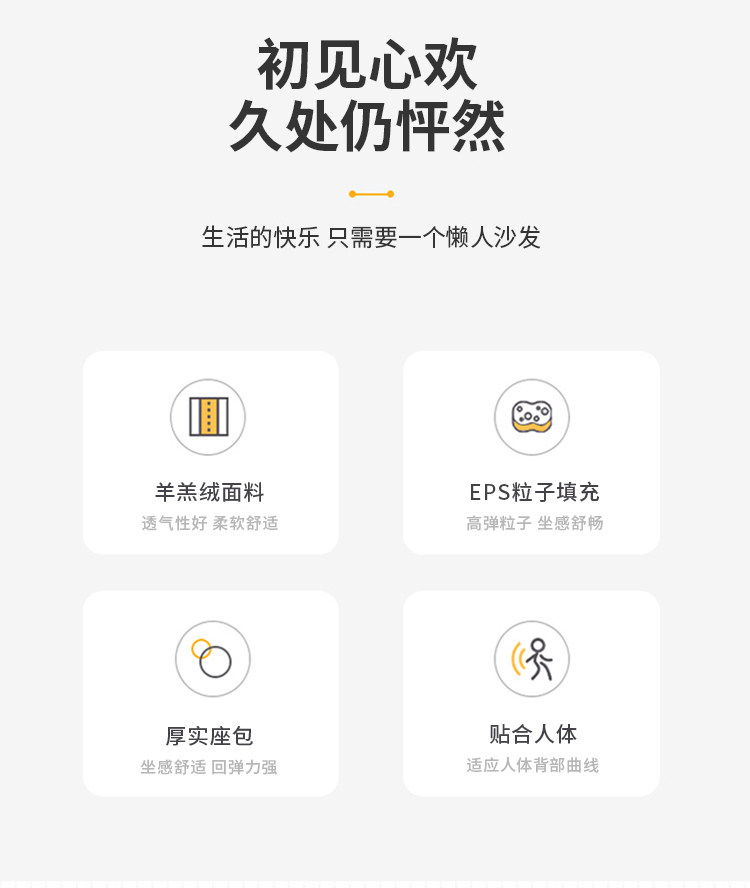 初见心欢
久处仍怦然

生活的快乐 只需要一个懒人沙发

羊羔绒面料
透气性好 柔软舒适

EPS粒子填充
高弹粒子 坐感舒畅

厚实座包
坐感舒适 回弹力强

贴合人体
适应人体背部曲线