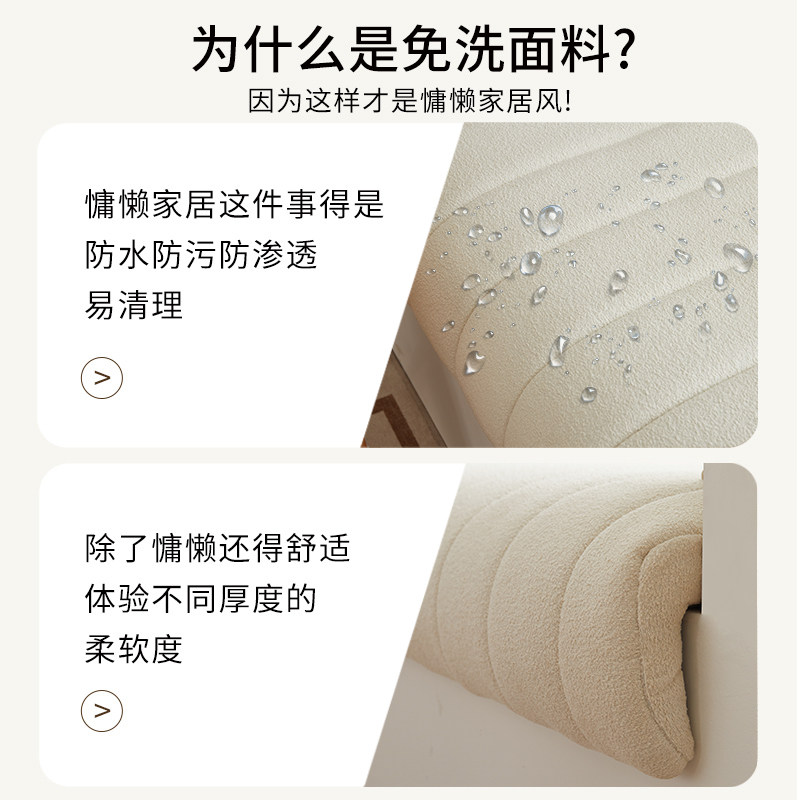 为什么是免洗面料?
因为这样才是慵懒家居风!

慵懒家居这件事得是
防水防污防渗透
易清理

>

除了慵懒还得舒适
体验不同厚度的
柔软度

>