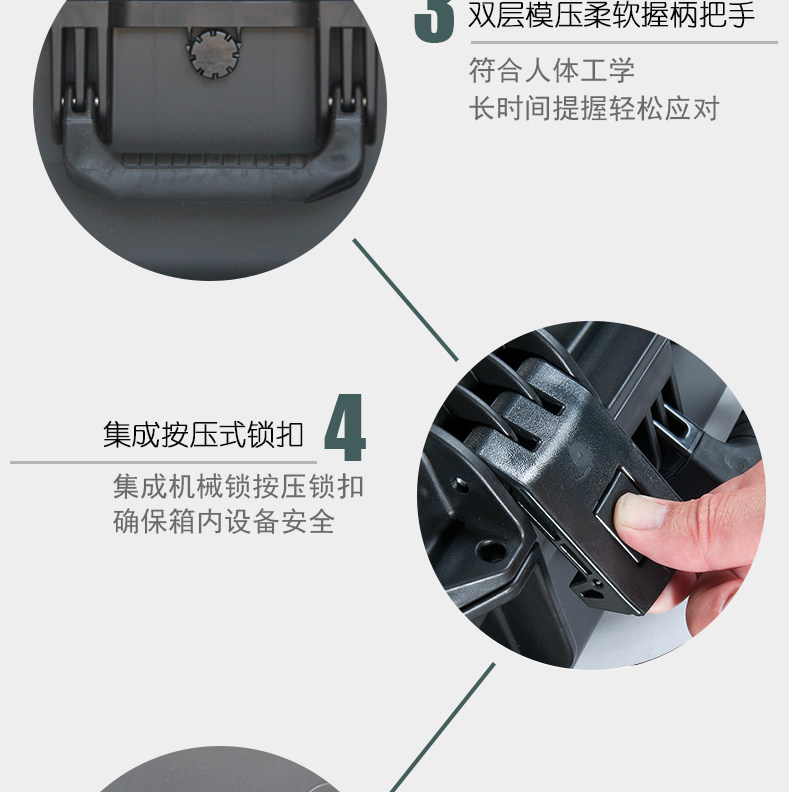 3 双层模压柔软握柄把手

符合人体工学
长时间提握轻松应对

集成按压式锁扣 4

集成机械锁按压锁扣
确保箱内设备安全