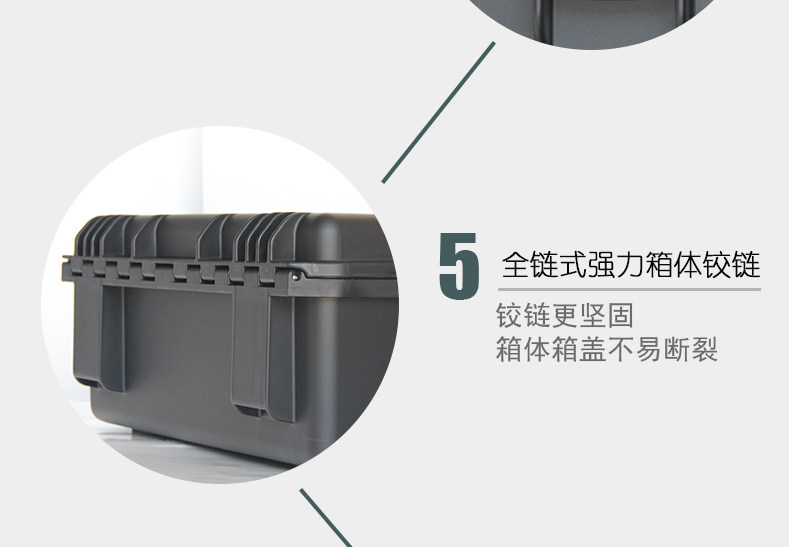 5 全链式强力箱体铰链

铰链更坚固
箱体箱盖不易断裂