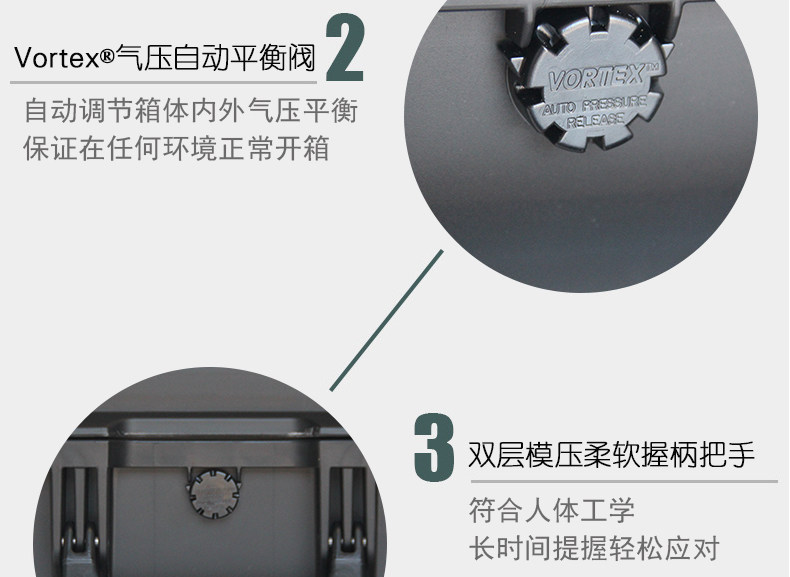 Vortex®气压自动平衡阀 2

自动调节箱体内外气压平衡
保证在任何环境正常开箱

VORTEX™
AUTO PRESSURE
RELEASE

3 双层模压柔软握柄把手

符合人体工学
长时间提握轻松应对