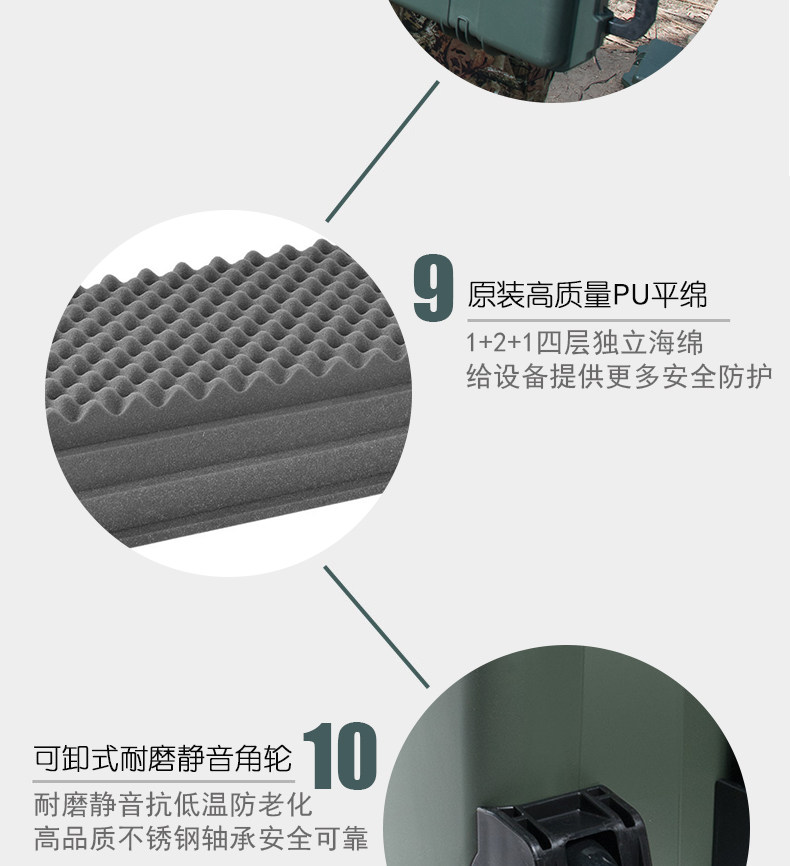 9 原装高质量PU平绵

1+2+1四层独立海绵
给设备提供更多安全防护

可卸式耐磨静音角轮 10

耐磨静音抗低温防老化
高品质不锈钢轴承安全可靠