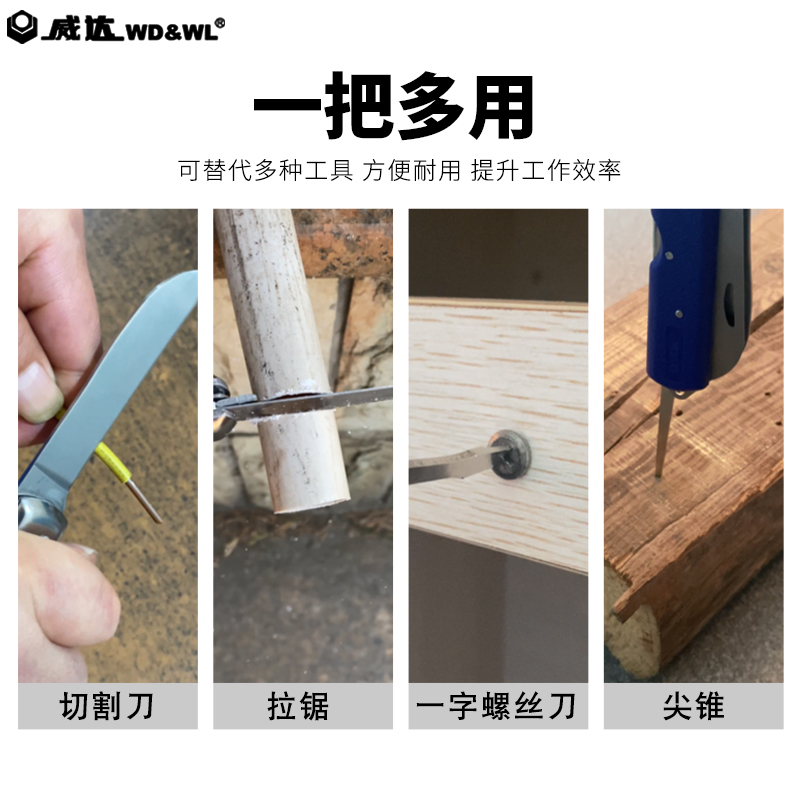 威达 WD&WL®

一把多用

可替代多种工具 方便耐用 提升工作效率

切割刀

拉锯

一字螺丝刀

尖锥