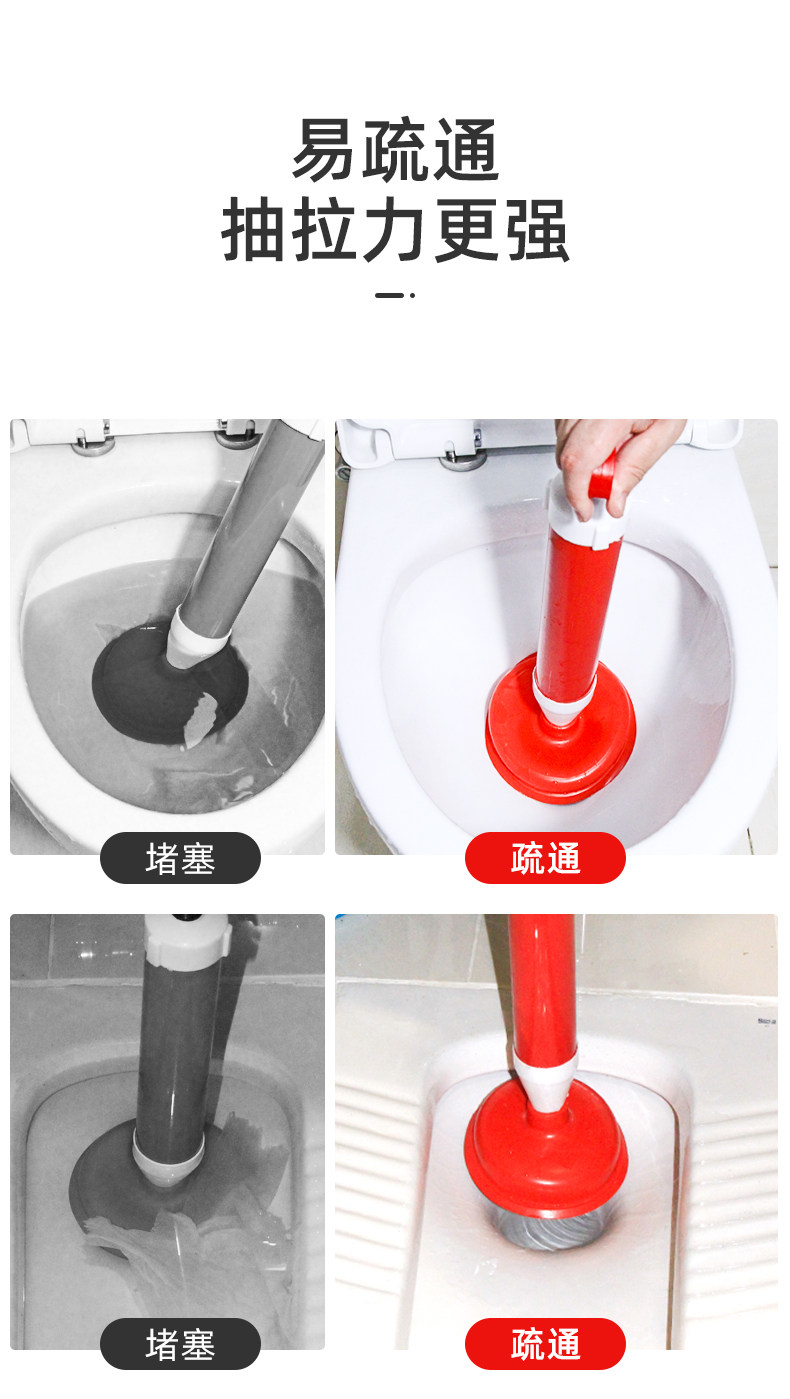 易疏通
抽拉力更强

堵塞

疏通

堵塞

疏通