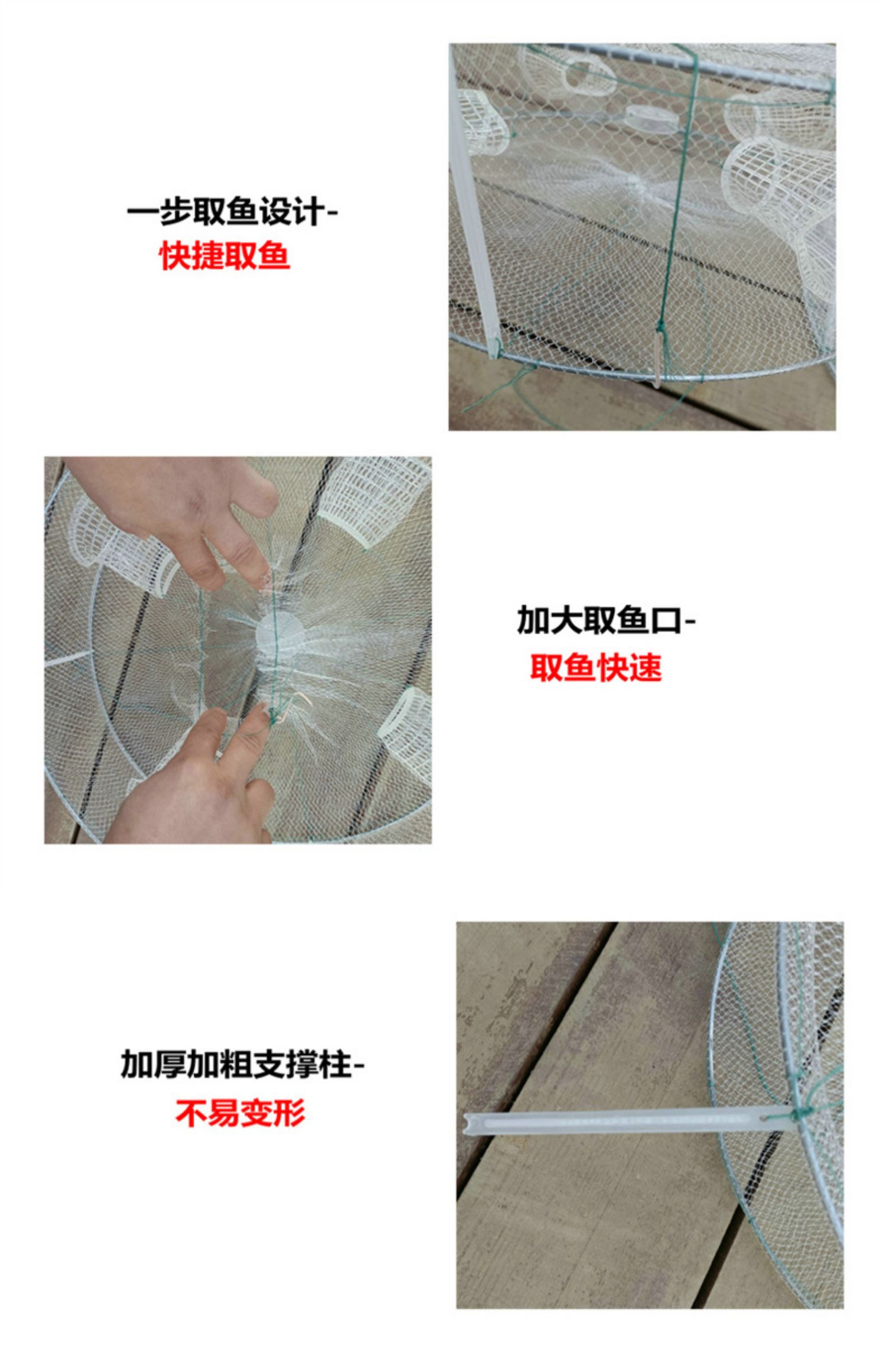 一步取鱼设计-
快捷取鱼

加大取鱼口-
取鱼快速

加厚加粗支撑柱-
不易变形