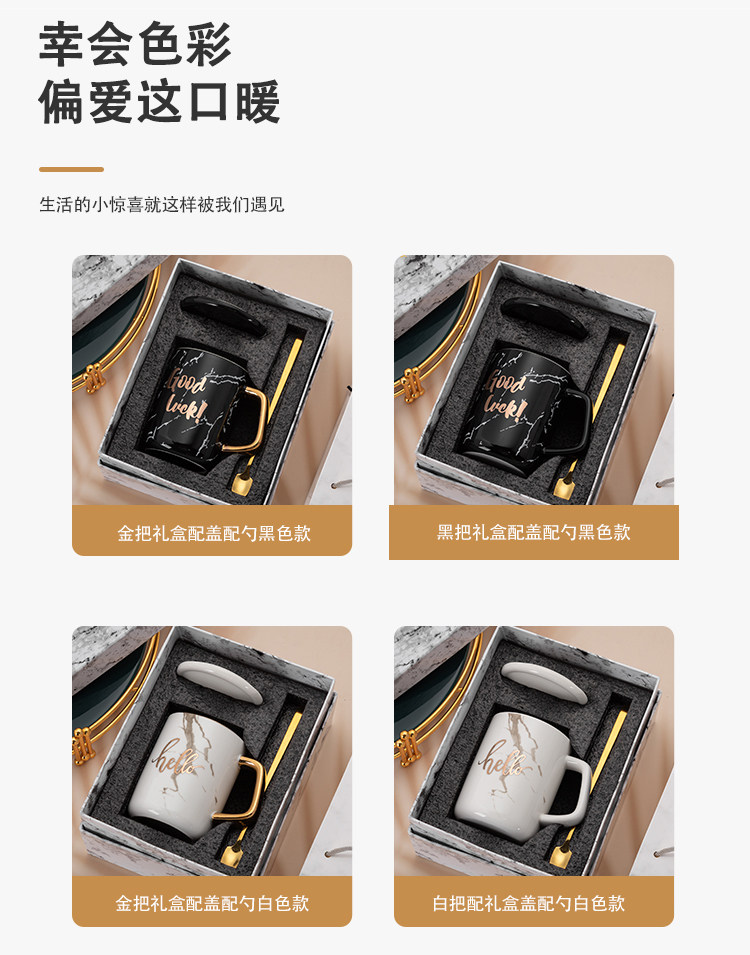 幸会色彩
偏爱这口暖

生活的小惊喜就这样被我们遇见

Good luck!

金把礼盒配盖配勺黑色款

Good luck!

黑把礼盒配盖配勺黑色款

hello

金把礼盒配盖配勺白色款

hello

白把配礼盒盖配勺白色款