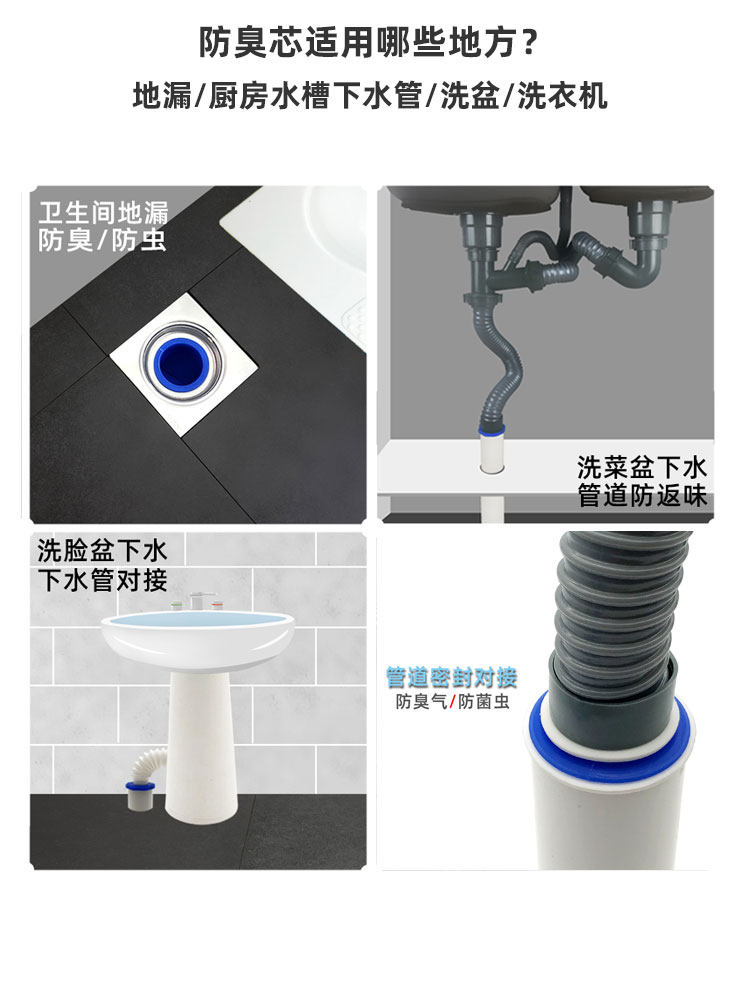 防臭芯适用哪些地方？
地漏/厨房水槽下水管/洗盆/洗衣机

卫生间地漏
防臭/防虫

洗菜盆下水
管道防返味

洗脸盆下水
下水管对接

管道密封对接
防臭气/防菌虫